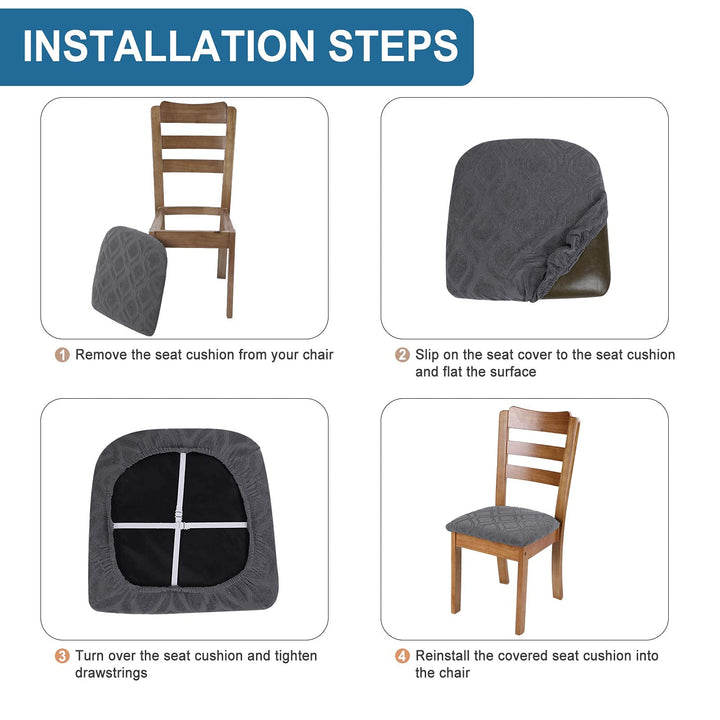 INSTALLATION STEPS

1 Remove the seat cushion from your chair

2 Slip on the seat cover to the seat cushion and flat the surface

3 Turn over the seat cushion and tighten drawstrings

4 Reinstall the covered seat cushion into the chair