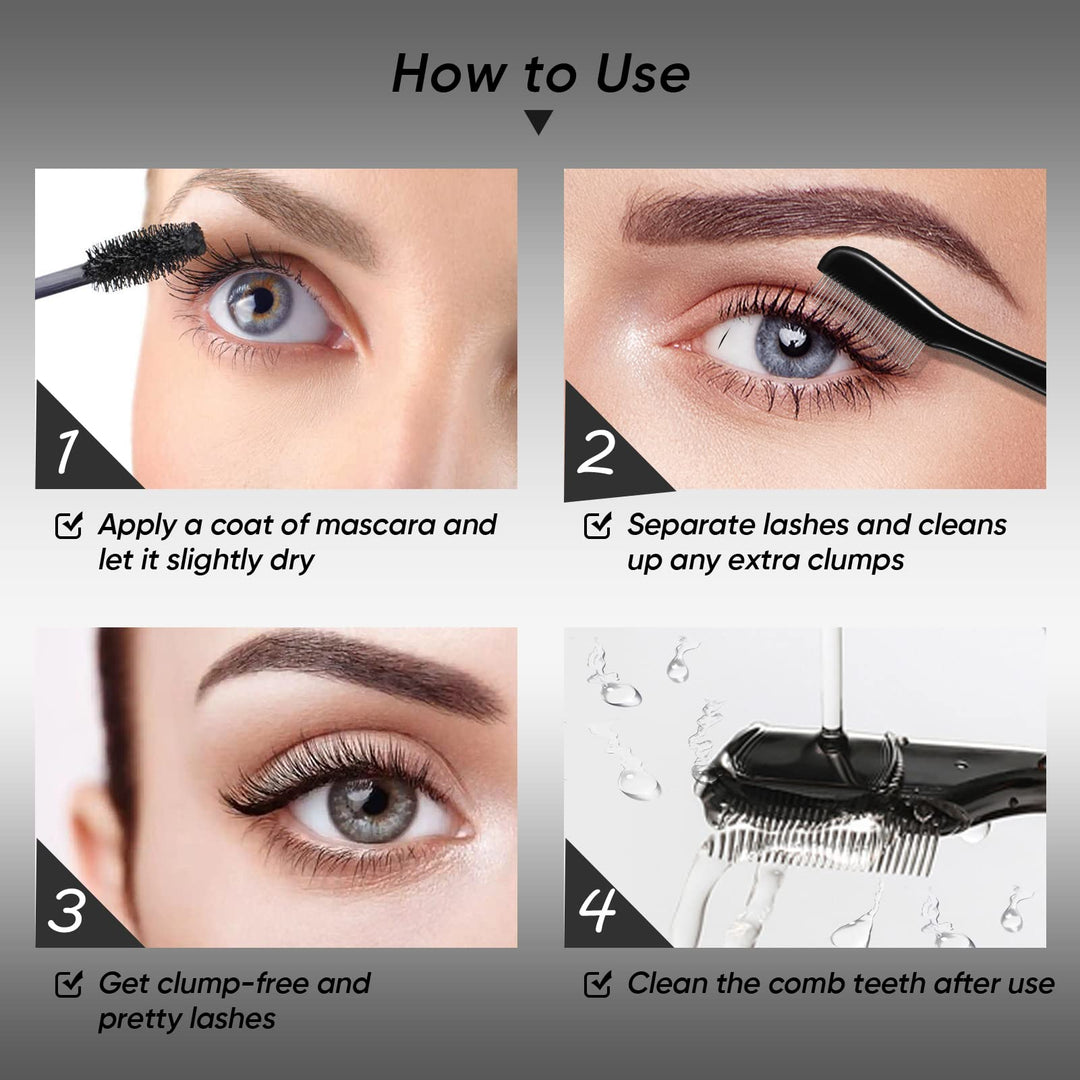 How to Use

1

Apply a coat of mascara and let it slightly dry

2

Separate lashes and cleans up any extra clumps

3

Get clump-free and pretty lashes

4

Clean the comb teeth after use