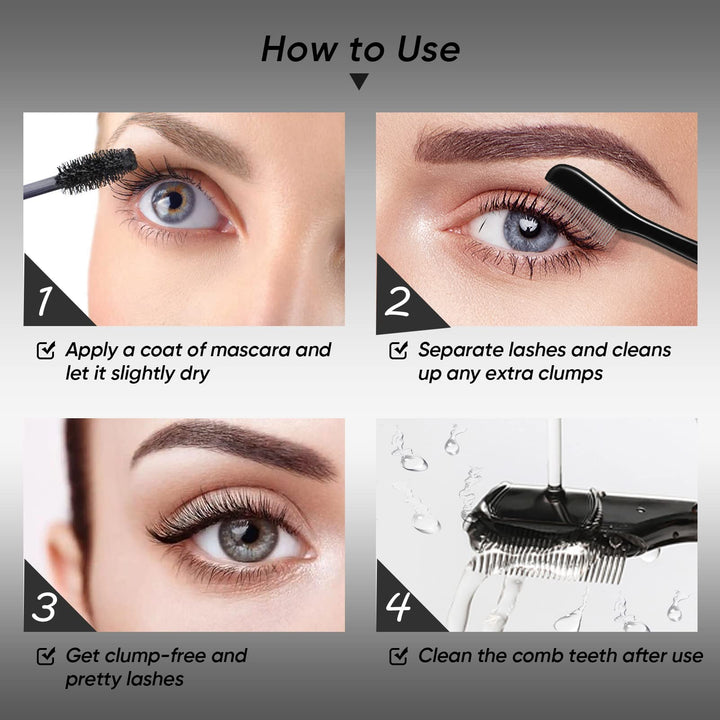 How to Use

1

Apply a coat of mascara and let it slightly dry

2

Separate lashes and cleans up any extra clumps

3

Get clump-free and pretty lashes

4

Clean the comb teeth after use