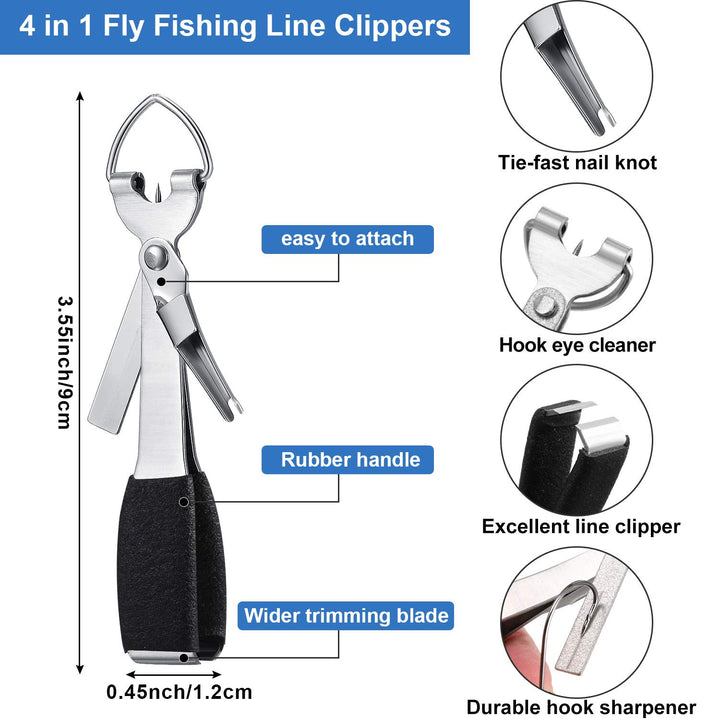 4 in 1 Fly Fishing Line Clippers

3.55inch/9cm

easy to attach

Rubber handle

Wider trimming blade

0.45nch/1.2cm

Tie-fast nail knot

Hook eye cleaner

Excellent line clipper

Durable hook sharpener