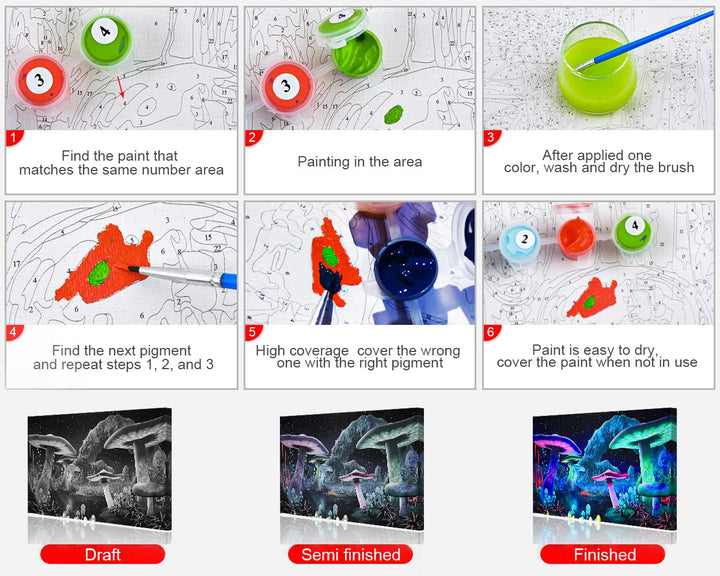 1
Find the paint that matches the same number area

2
Painting in the area

3
After applied one color, wash and dry the brush

4
Find the next pigment and repeat steps 1, 2, and 3

5
High coverage cover the wrong one with the right pigment

6
Paint is easy to dry, cover the paint when not in use

Draft

Semi finished

Finished