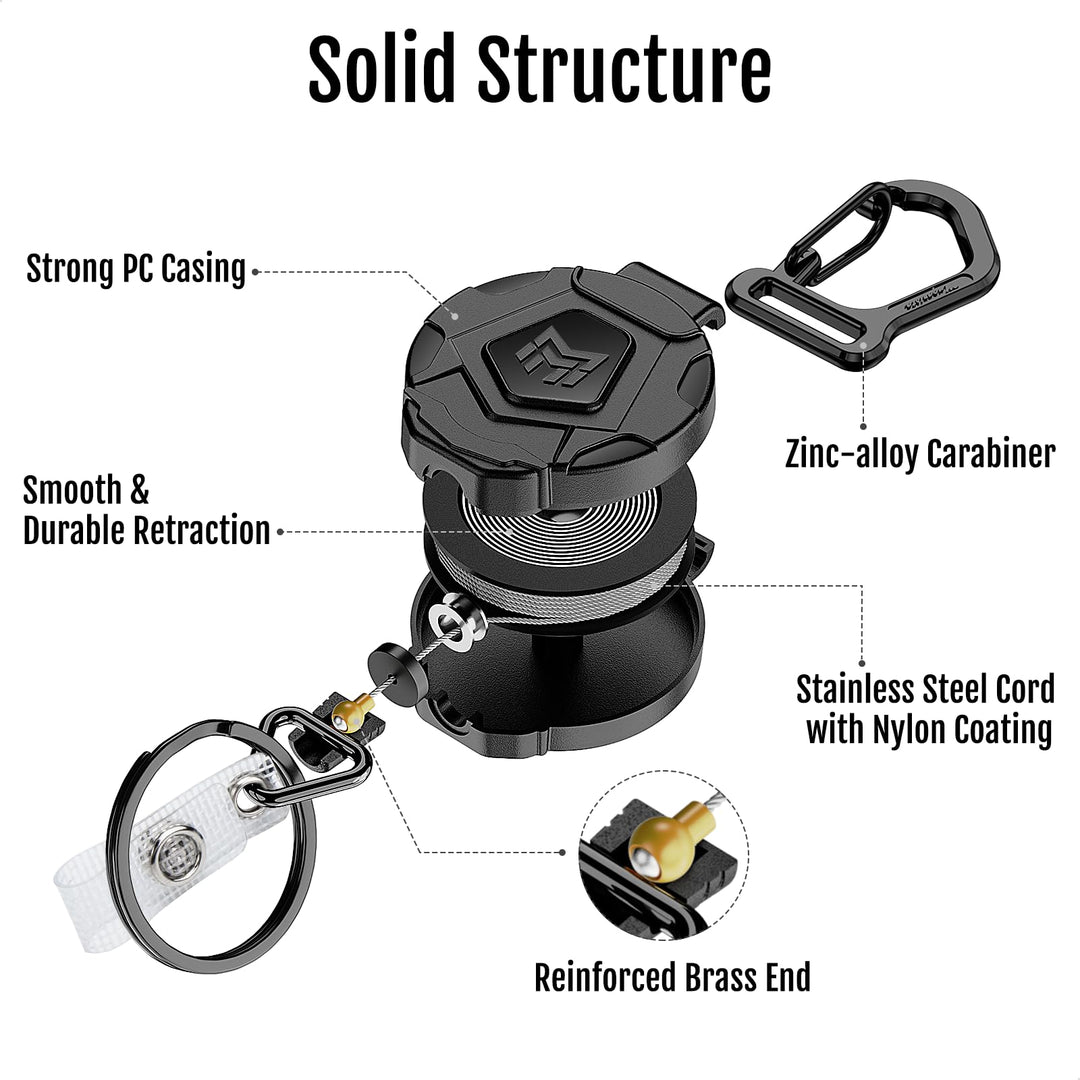 Solid Structure

Strong PC Casing

Zinc-alloy Carabiner

Smooth & Durable Retraction

Stainless Steel Cord with Nylon Coating

Reinforced Brass End