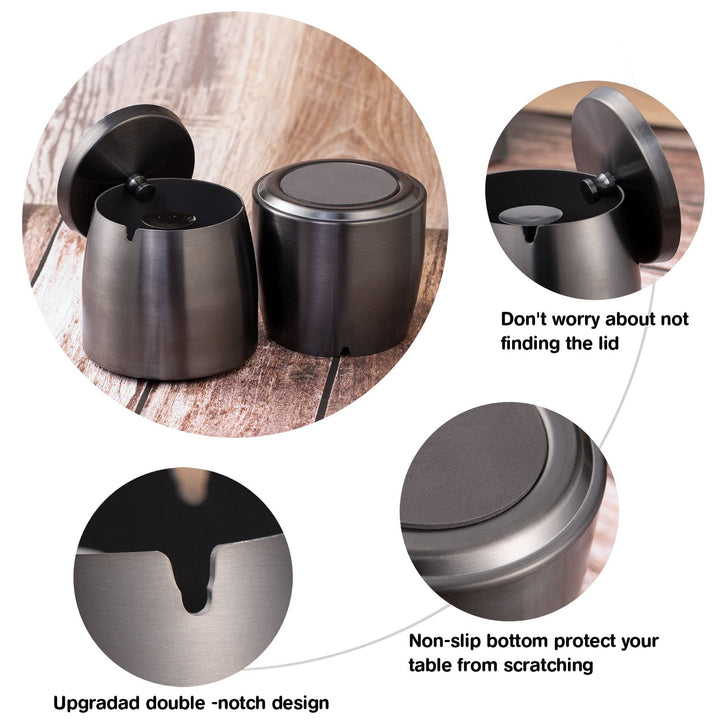 Don't worry about not finding the lid

Non-slip bottom protect your table from scratching

Upgradad double -notch design