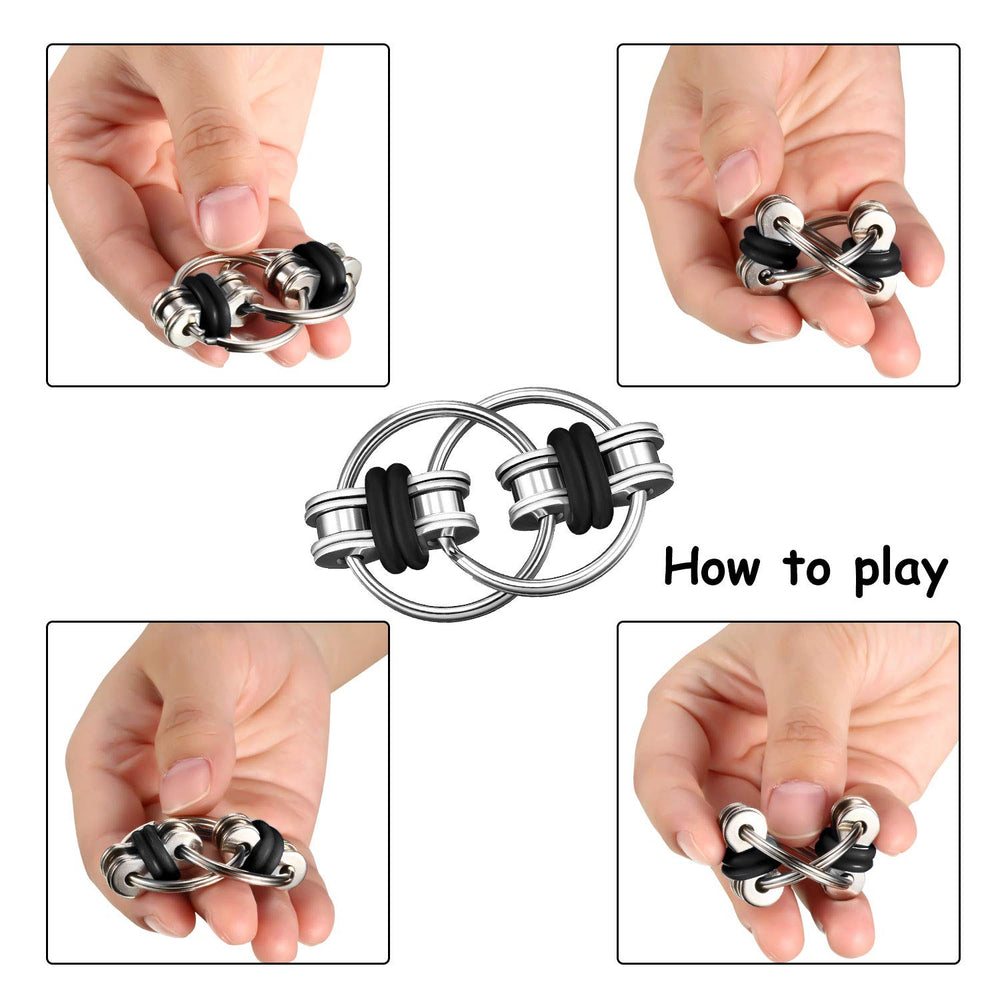 How to play