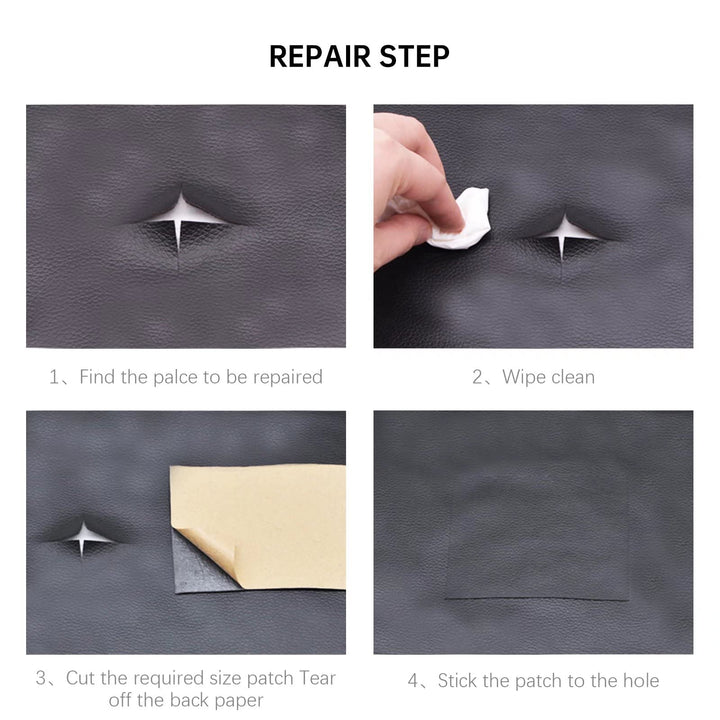 REPAIR STEP

1、Find the palce to be repaired

2、Wipe clean

3、Cut the required size patch Tear off the back paper

4、Stick the patch to the hole