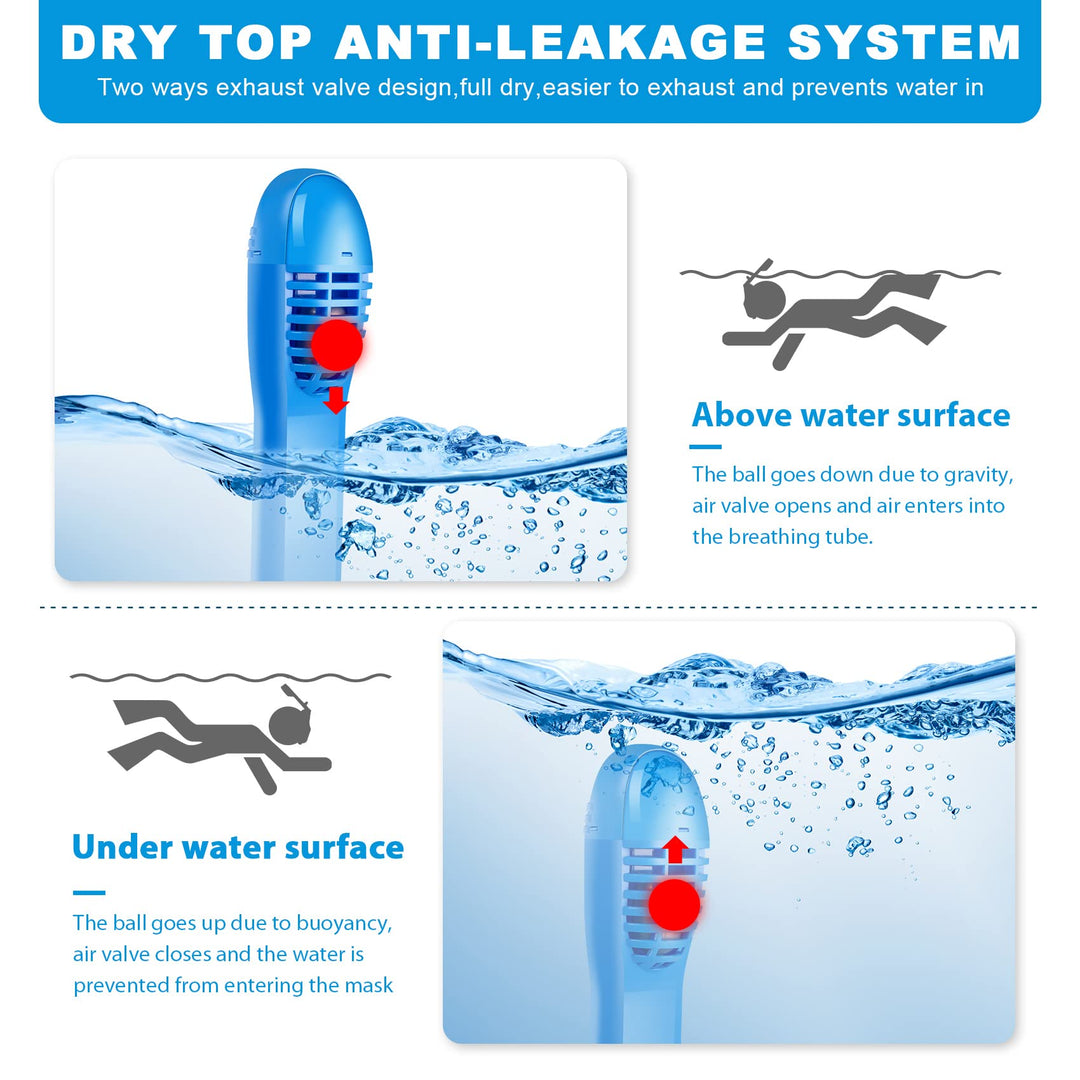 DRY TOP ANTI-LEAKAGE SYSTEM
Two ways exhaust valve design,full dry,easier to exhaust and prevents water in

Above water surface

The ball goes down due to gravity, air valve opens and air enters into the breathing tube.

Under water surface

The ball goes up due to buoyancy, air valve closes and the water is prevented from entering the mask