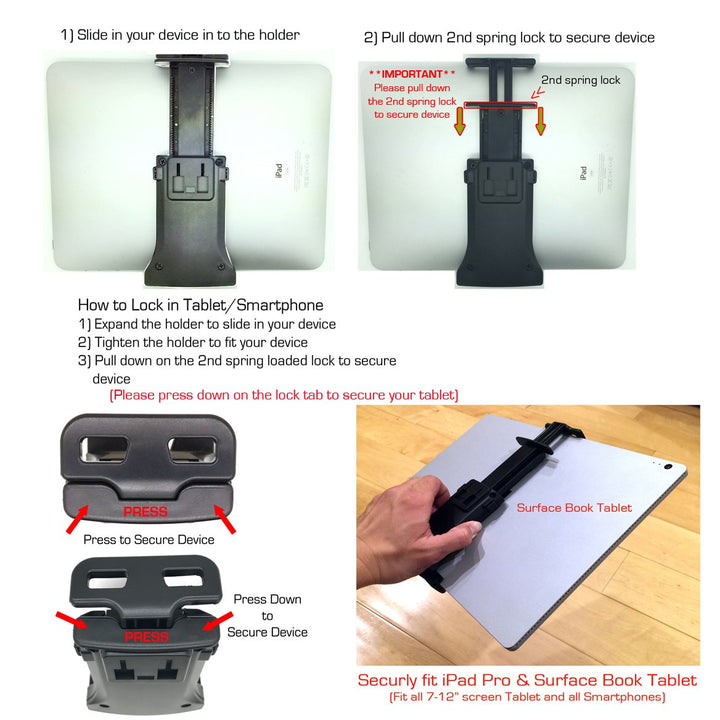 1) Slide in your device in to the holder

iPad

2) Pull down 2nd spring lock to secure device

**IMPORTANT**
Please pull down the 2nd spring lock to secure device

2nd spring lock

iPad

How to Lock in Tablet/Smartphone
1) Expand the holder to slide in your device
2) Tighten the holder to fit your device
3) Pull down on the 2nd spring loaded lock to secure device
(Please press down on the lock tab to secure your tablet)

PRESS
Press to Secure Device

PRESS
Press Down to Secure Device

Surface Book Tablet

Securly fit iPad Pro & Surface Book Tablet
(Fit all 7-12" screen Tablet and all Smartphones)