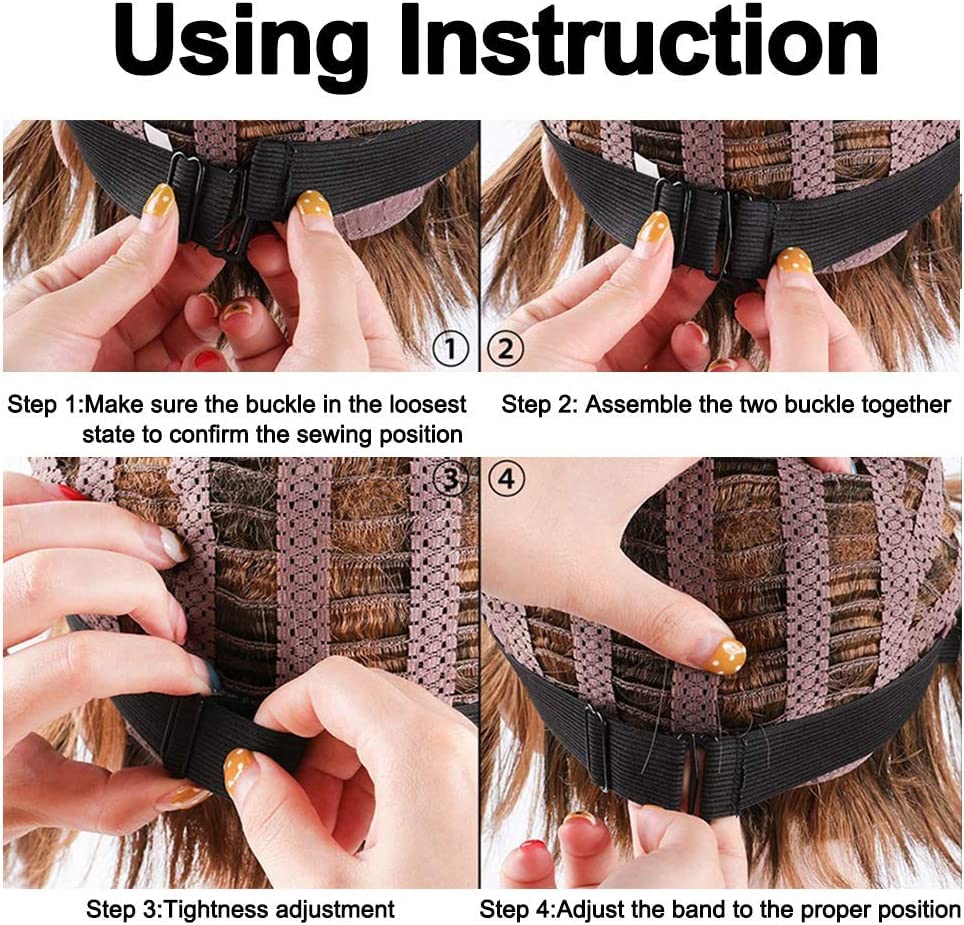 Using Instruction

①

②

Step 1:Make sure the buckle in the loosest state to confirm the sewing position

Step 2: Assemble the two buckle together

③

④

Step 3:Tightness adjustment

Step 4:Adjust the band to the proper position