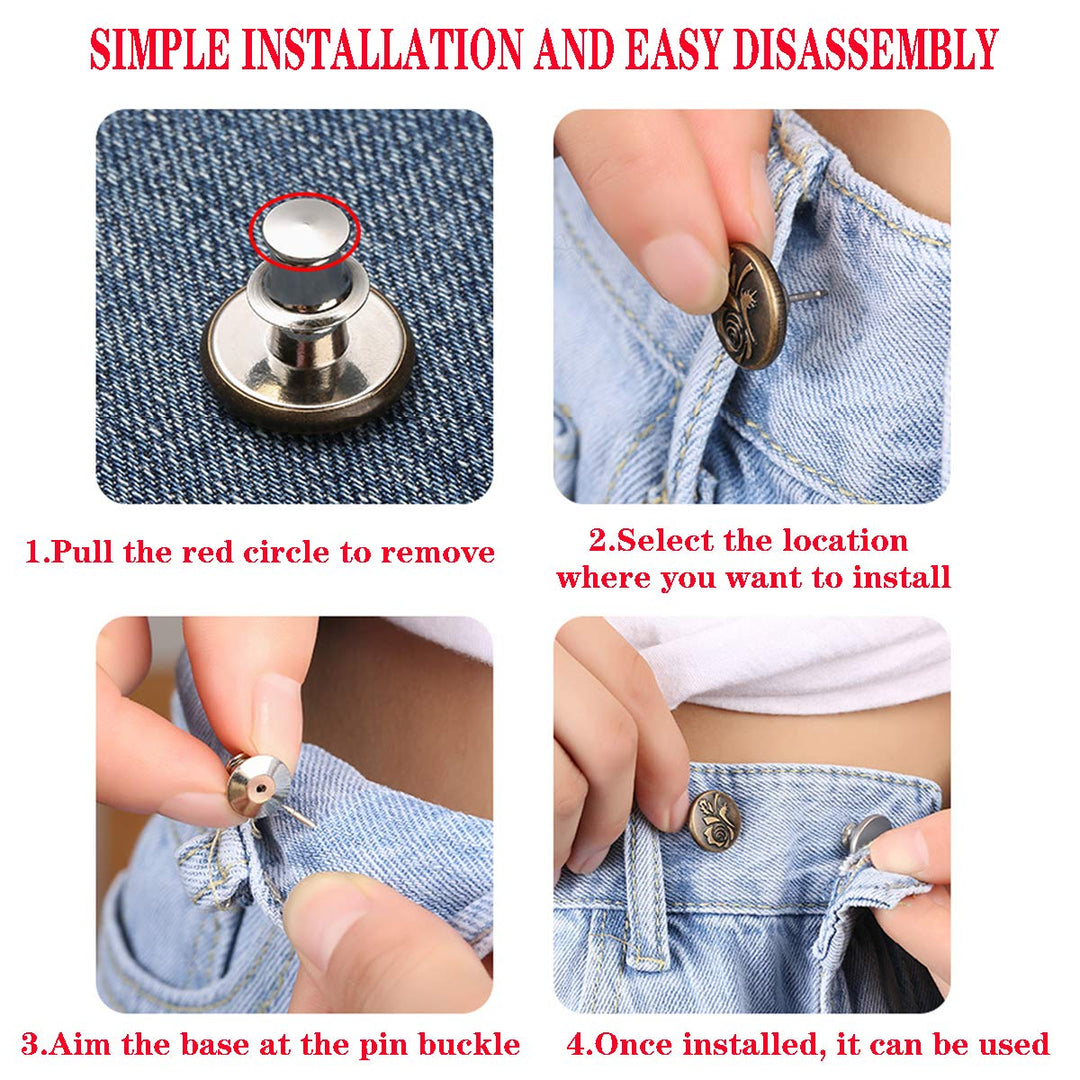 SIMPLE INSTALLATION AND EASY DISASSEMBLY

1.Pull the red circle to remove

2.Select the location where you want to install

3.Aim the base at the pin buckle

4.Once installed, it can be used