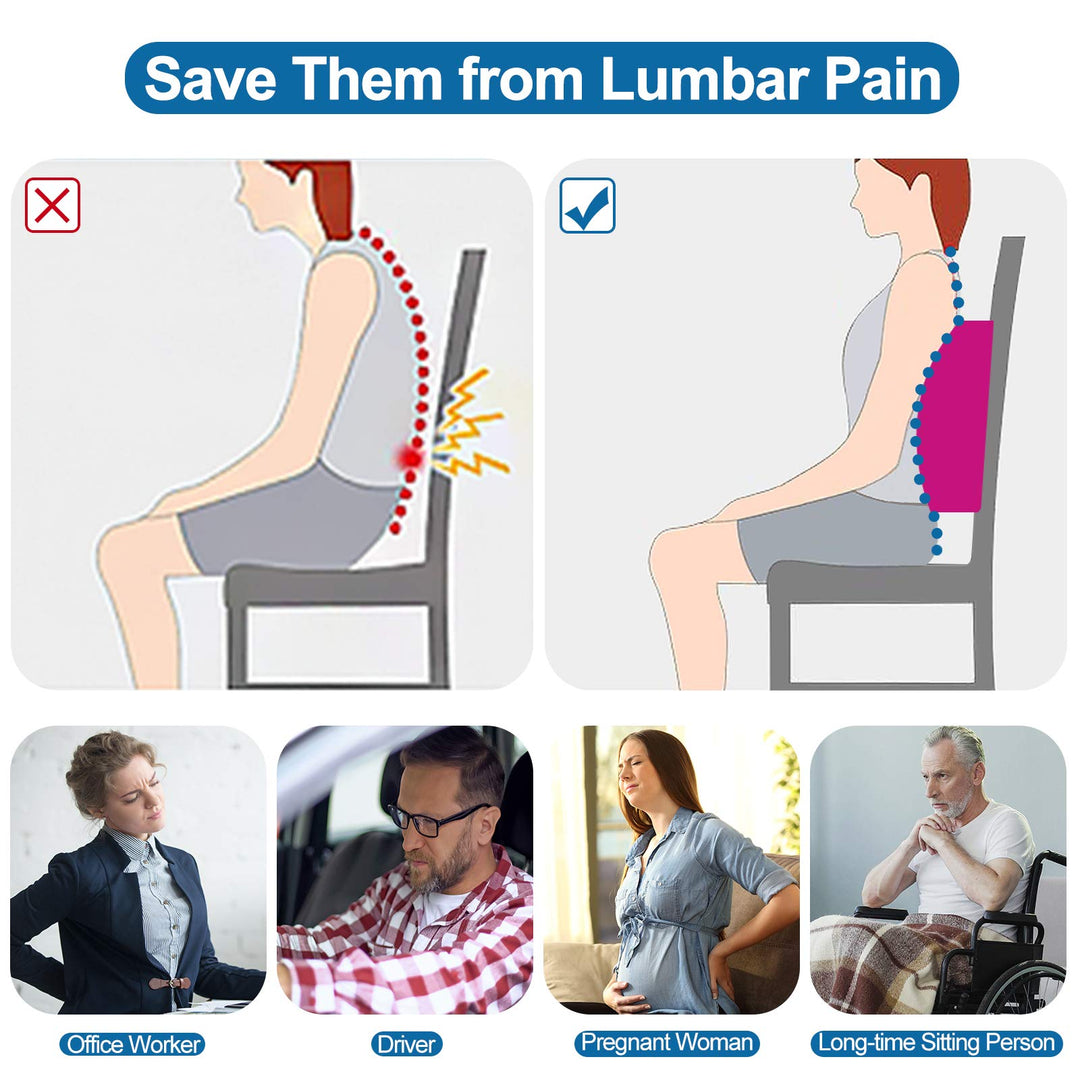 Save Them from Lumbar Pain

Office Worker

Driver

Pregnant Woman

Long-time Sitting Person