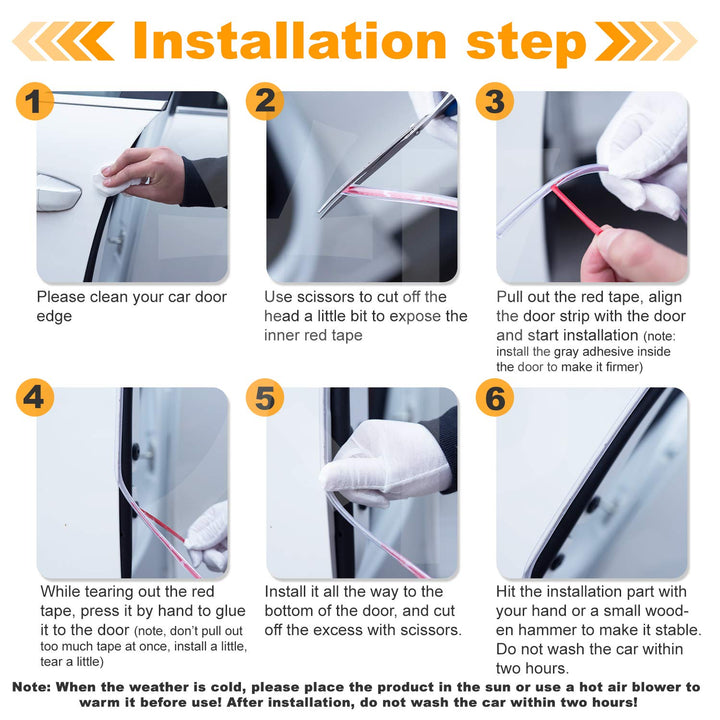 Installation step

1

Please clean your car door edge

2

Use scissors to cut off the head a little bit to expose the inner red tape

3

Pull out the red tape, align the door strip with the door and start installation (note: install the gray adhesive inside the door to make it firmer)

4

While tearing out the red tape, press it by hand to glue it to the door (note, don't pull out too much tape at once, install a little, tear a little)

5

Install it all the way to the bottom of the door, and cut off the excess with scissors.

6

Hit the installation part with your hand or a small wooden hammer to make it stable. Do not wash the car within two hours.

Note: When the weather is cold, please place the product in the sun or use a hot air blower to warm it before use! After installation, do not wash the car within two hours!