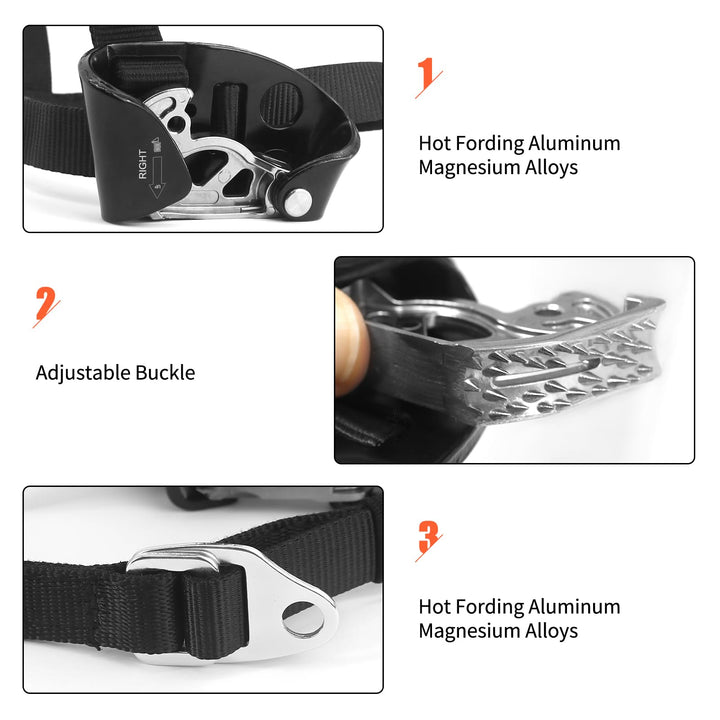 RIGHT

1

Hot Fording Aluminum Magnesium Alloys

2

Adjustable Buckle

3

Hot Fording Aluminum Magnesium Alloys