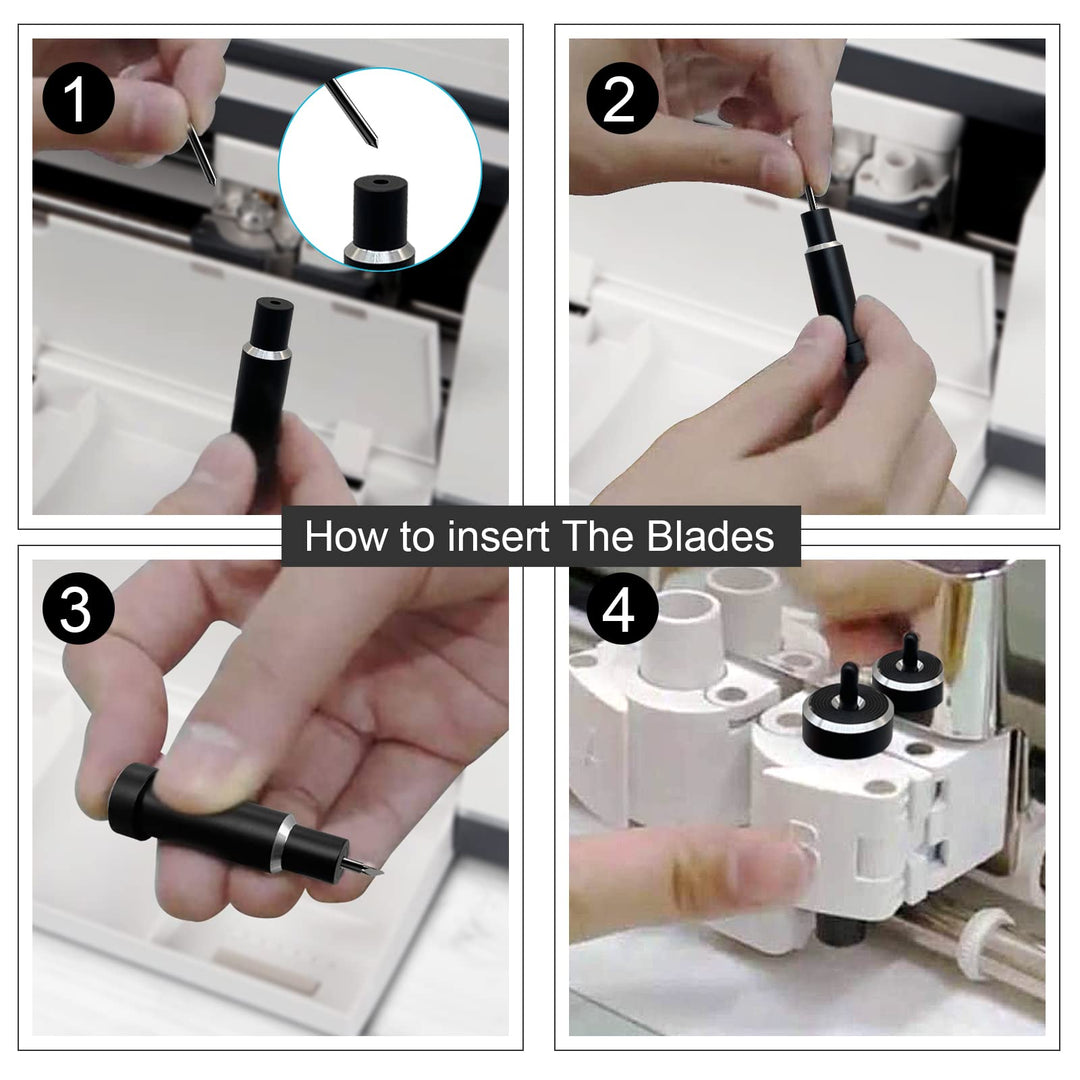 1

2

How to insert The Blades

3

4