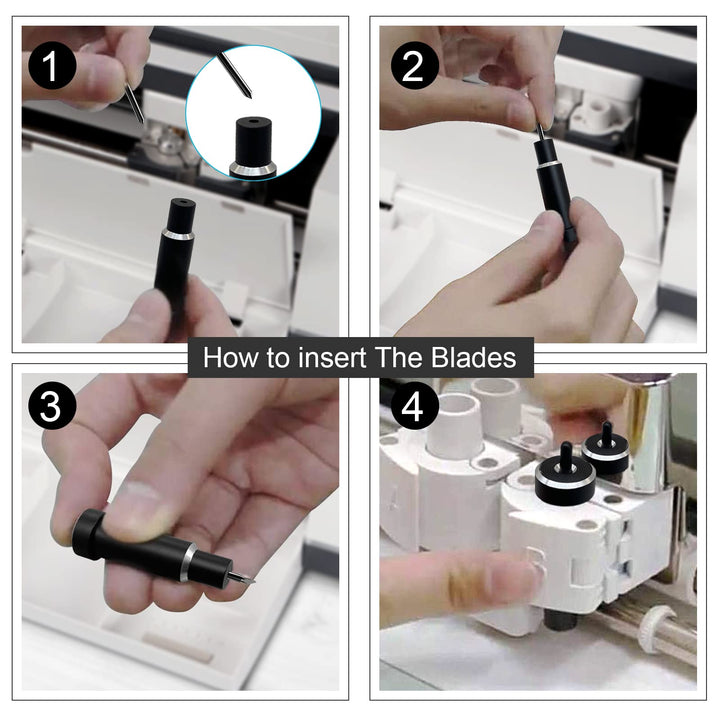 1

2

How to insert The Blades

3

4