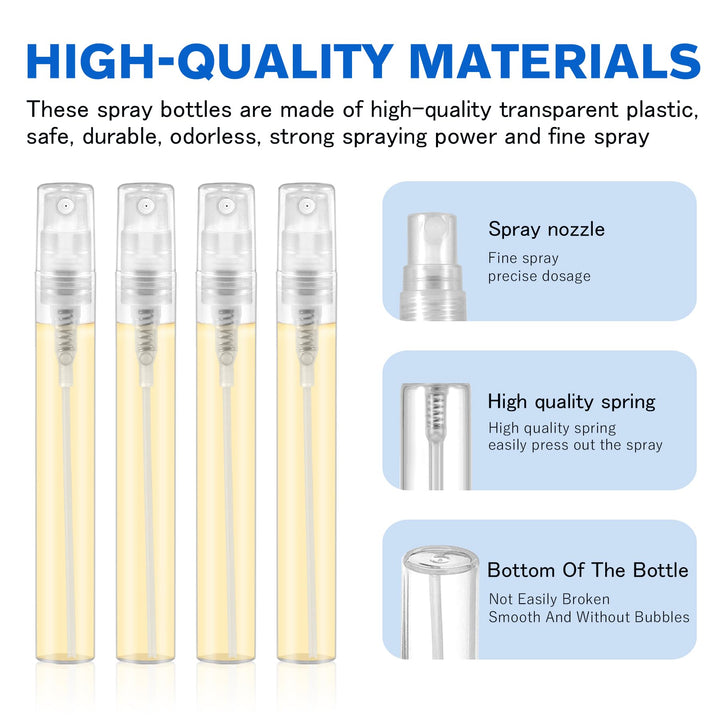 HIGH-QUALITY MATERIALS

These spray bottles are made of high-quality transparent plastic, safe, durable, odorless, strong spraying power and fine spray

Spray nozzle
Fine spray
precise dosage

High quality spring
High quality spring
easily press out the spray

Bottom Of The Bottle
Not Easily Broken
Smooth And Without Bubbles