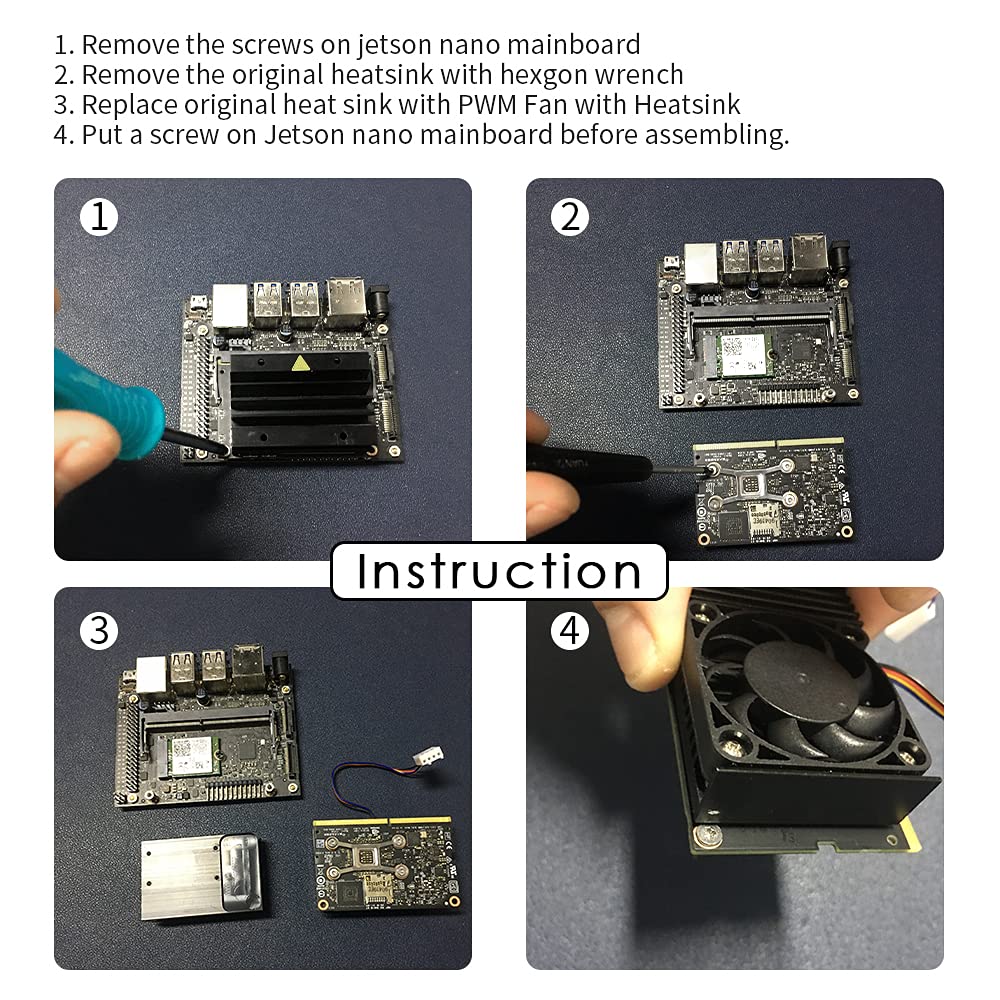 1. Remove the screws on jetson nano mainboard
2. Remove the original heatsink with hexgon wrench
3. Replace original heat sink with PWM Fan with Heatsink
4. Put a screw on Jetson nano mainboard before assembling.

1

2

Instruction

3

4