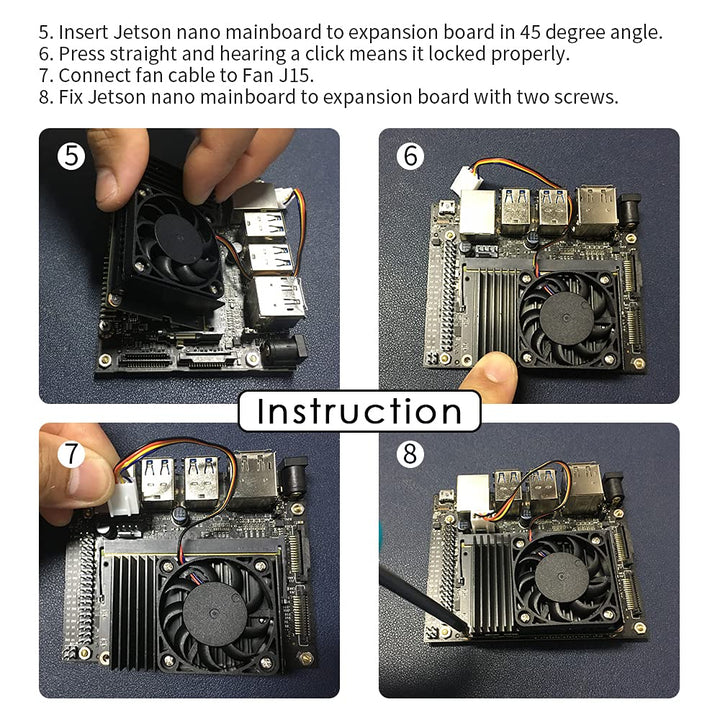 5. Insert Jetson nano mainboard to expansion board in 45 degree angle.
6. Press straight and hearing a click means it locked properly.
7. Connect fan cable to Fan J15.
8. Fix Jetson nano mainboard to expansion board with two screws.

5

6

Instruction

7

8