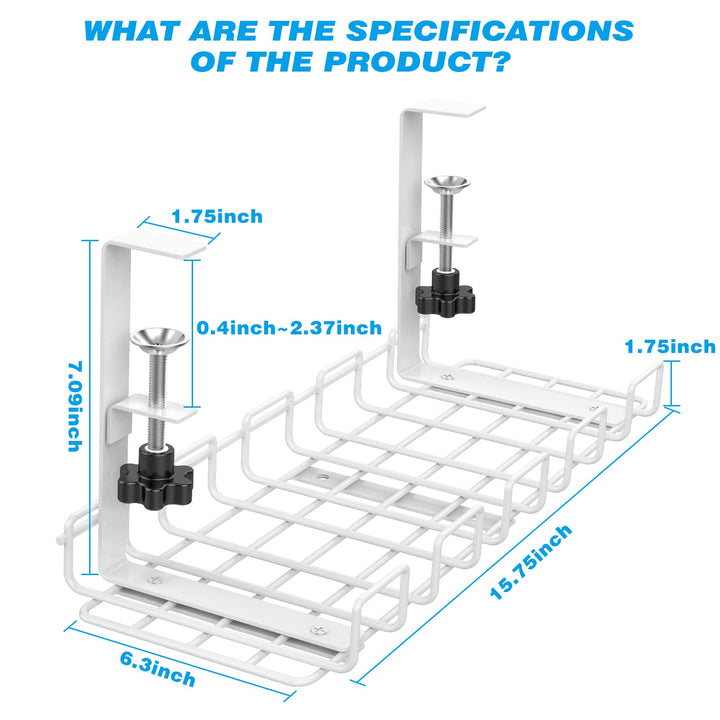 WHAT ARE THE SPECIFICATIONS OF THE PRODUCT?

1.75inch

0.4inch~2.37inch

7.09inch

1.75inch

15.75inch

6.3inch