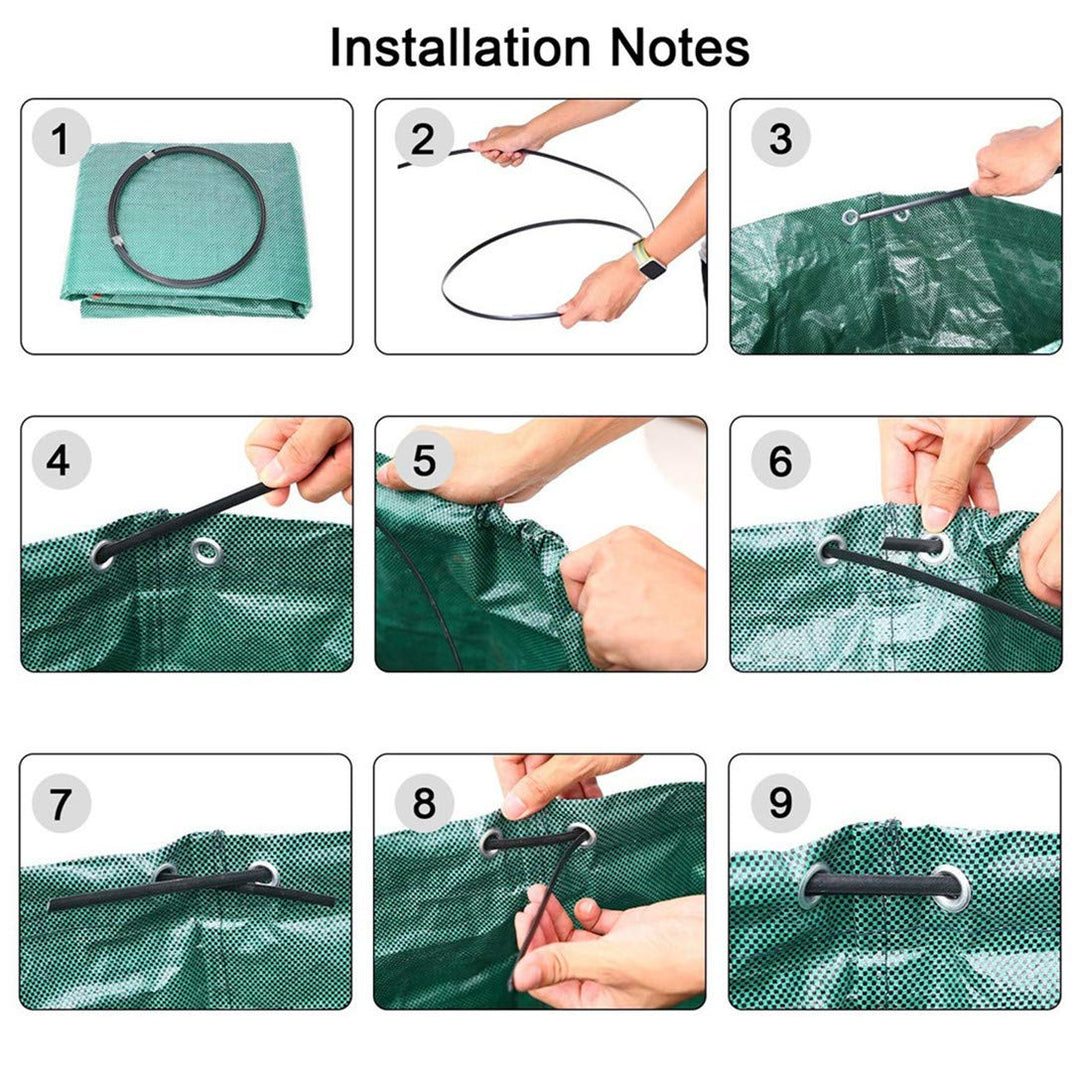 Installation Notes

1

2

3

4

5

6

7

8

9