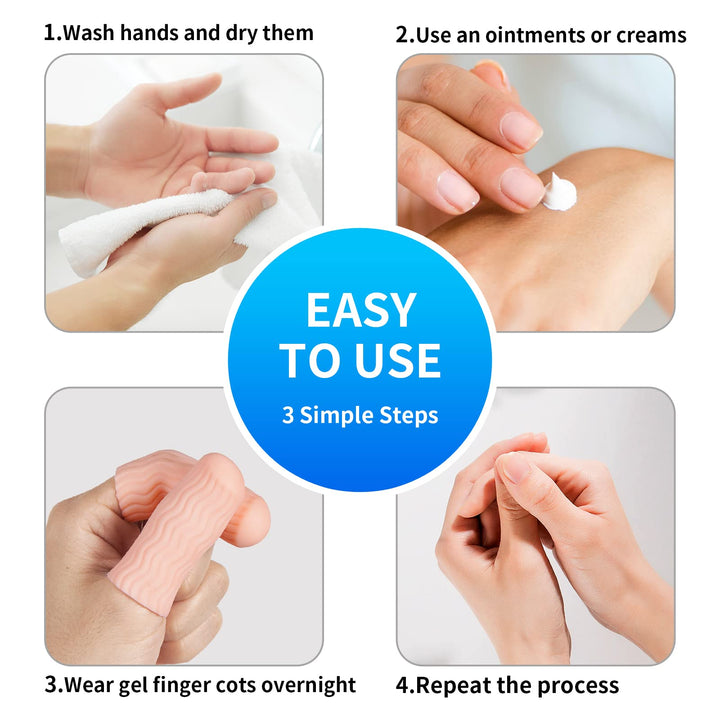 1.Wash hands and dry them

2.Use an ointments or creams

EASY TO USE

3 Simple Steps

3.Wear gel finger cots overnight

4.Repeat the process