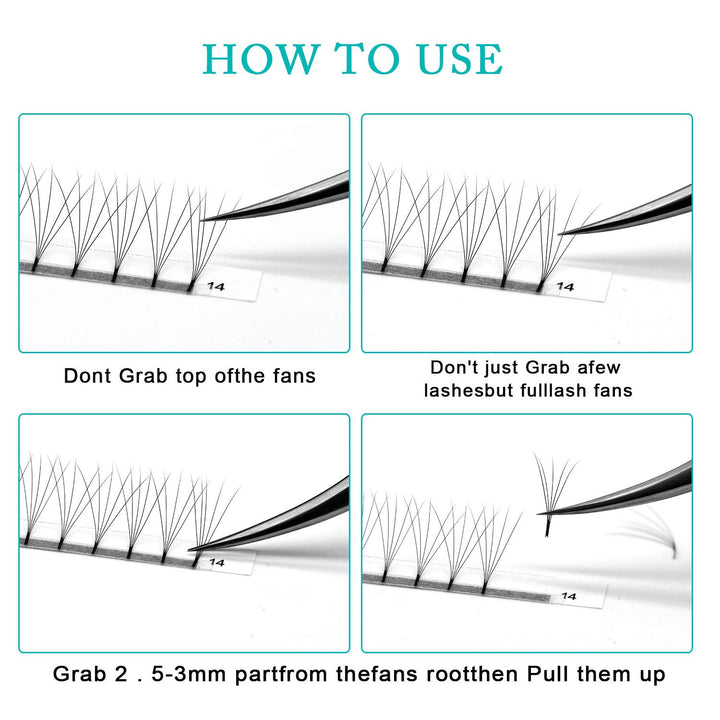 HOW TO USE

14

14

Dont Grab top ofthe fans

Don't just Grab afew lashesbut fulllash fans

14

14

Grab 2 . 5-3mm partfrom thefans rootthen Pull them up