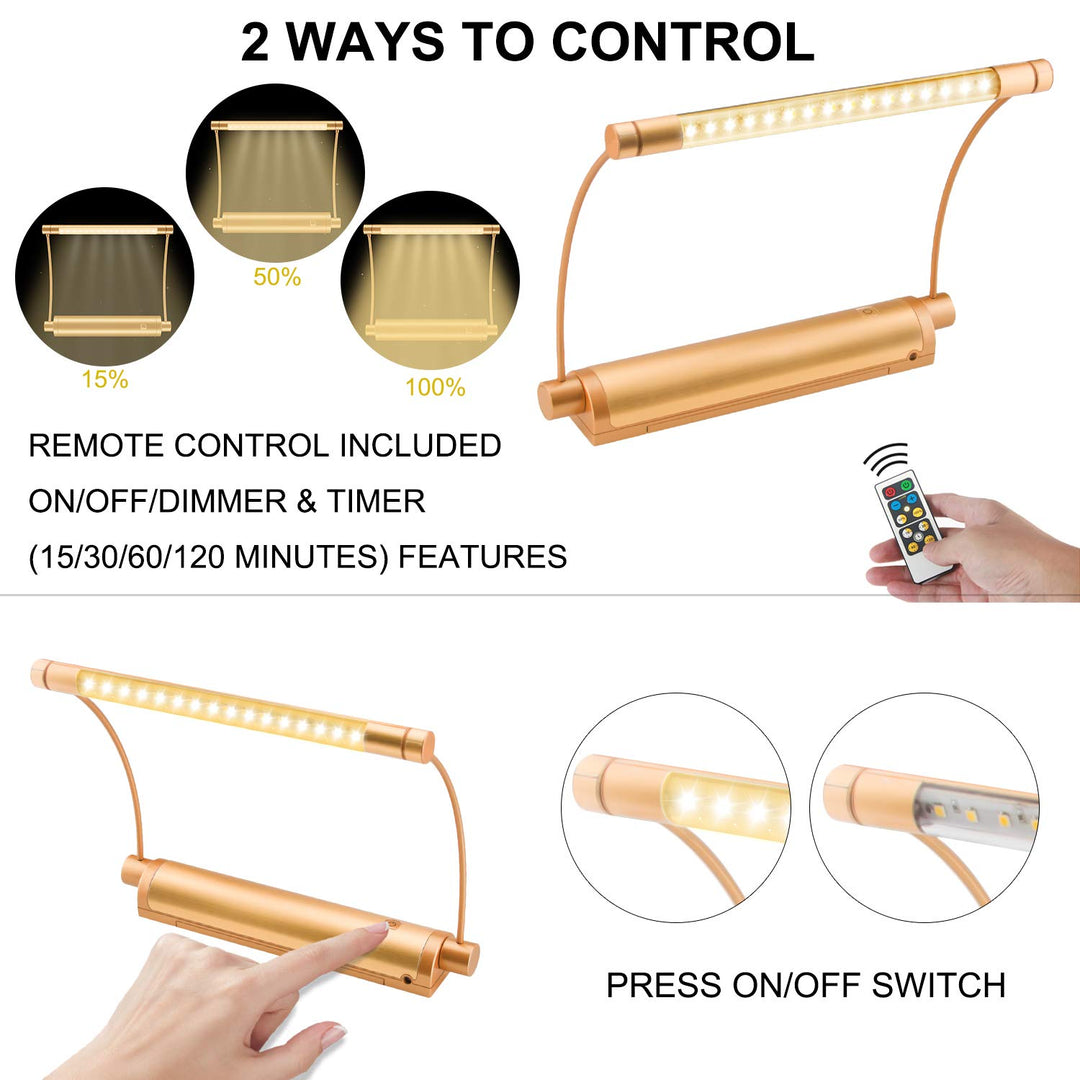 2 WAYS TO CONTROL

50%

15%

100%

REMOTE CONTROL INCLUDED

ON/OFF/DIMMER & TIMER

(15/30/60/120 MINUTES) FEATURES

PRESS ON/OFF SWITCH