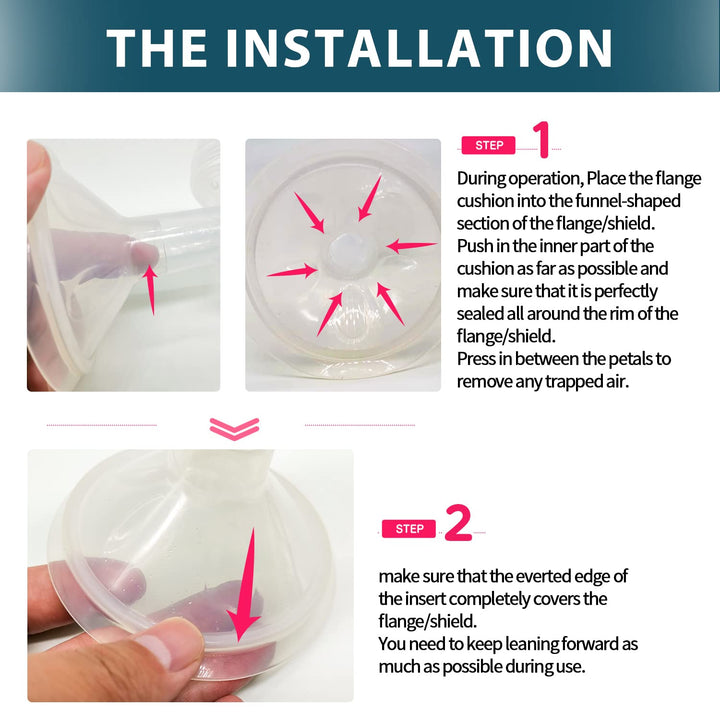 THE INSTALLATION

STEP 1

During operation, Place the flange cushion into the funnel-shaped section of the flange/shield.
Push in the inner part of the cushion as far as possible and make sure that it is perfectly sealed all around the rim of the flange/shield.
Press in between the petals to remove any trapped air.

STEP 2

make sure that the everted edge of the insert completely covers the flange/shield.
You need to keep leaning forward as much as possible during use.