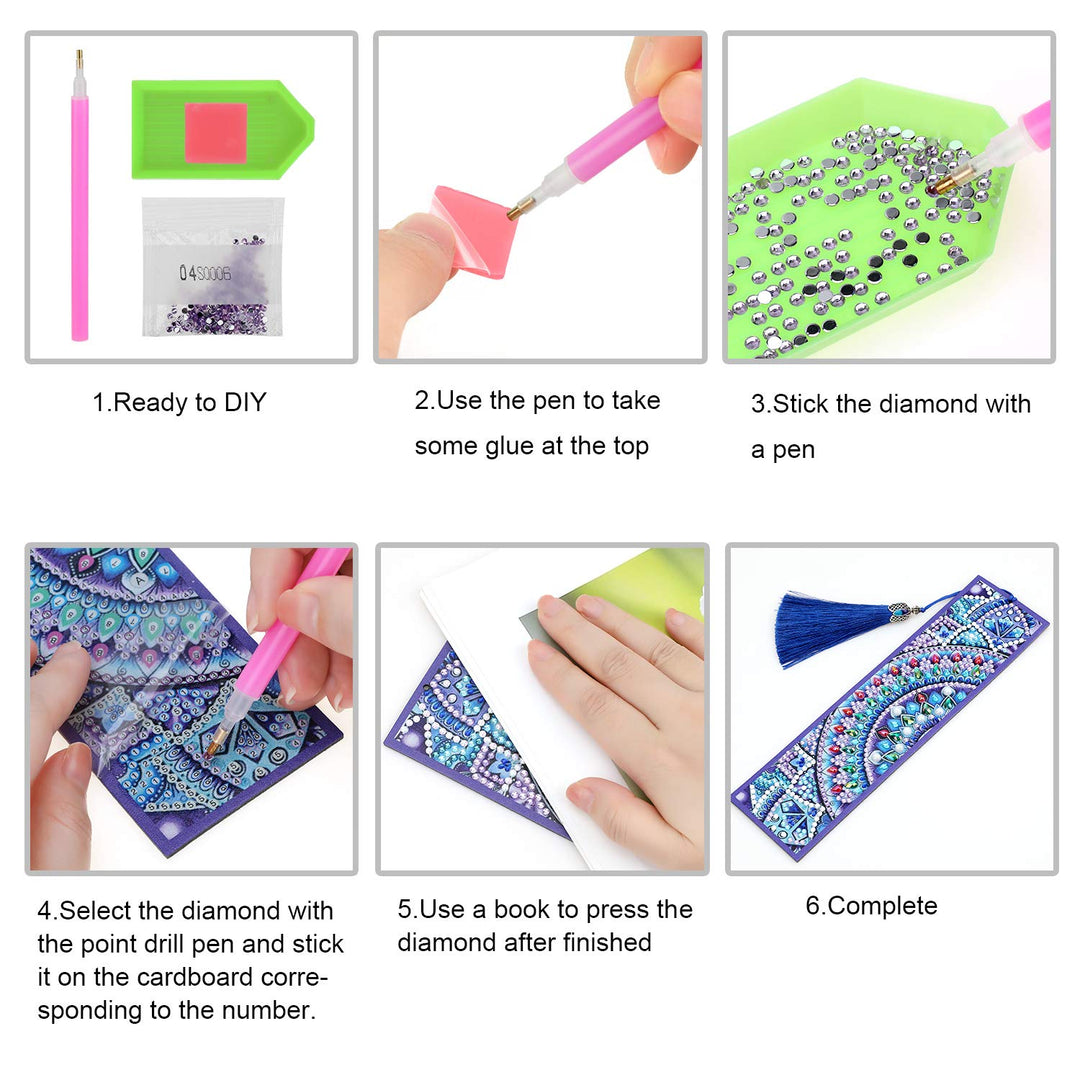 04S0006

1.Ready to DIY

2.Use the pen to take some glue at the top

3.Stick the diamond with a pen

4.Select the diamond with the point drill pen and stick it on the cardboard corresponding to the number.

5.Use a book to press the diamond after finished

6.Complete