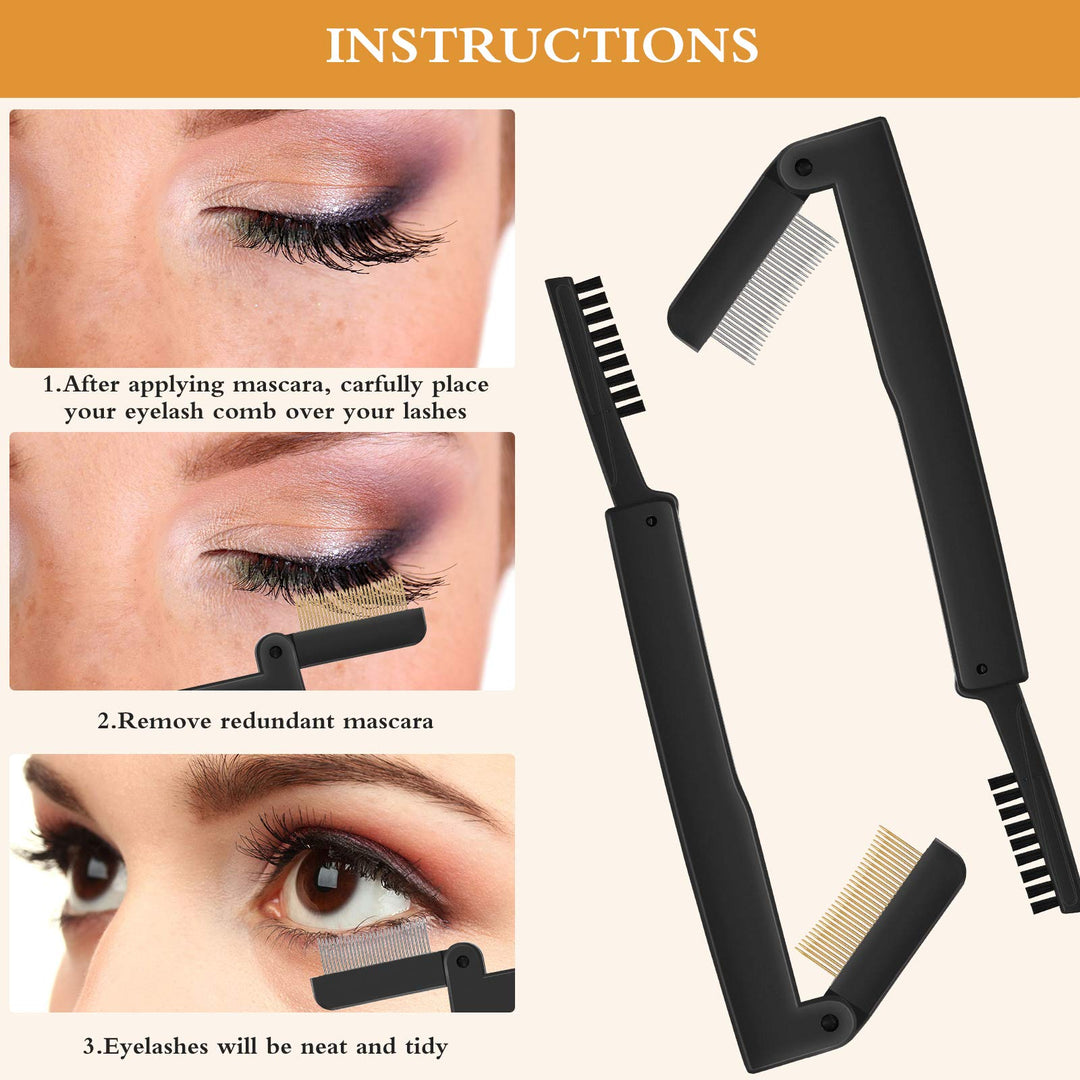 INSTRUCTIONS

1.After applying mascara, carfully place your eyelash comb over your lashes

2.Remove redundant mascara

3.Eyelashes will be neat and tidy