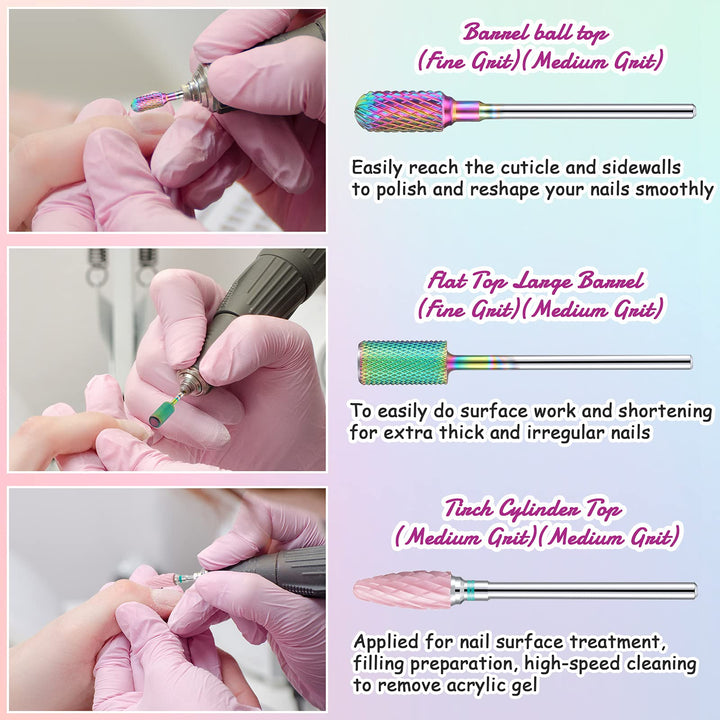 Barrel ball top
(Fine Grit)(Medium Grit)

Easily reach the cuticle and sidewalls to polish and reshape your nails smoothly

Flat Top Large Barrel
(Fine Grit)(Medium Grit)

To easily do surface work and shortening for extra thick and irregular nails

Tirch Cylinder Top
(Medium Grit)(Medium Grit)

Applied for nail surface treatment, filling preparation, high-speed cleaning to remove acrylic gel