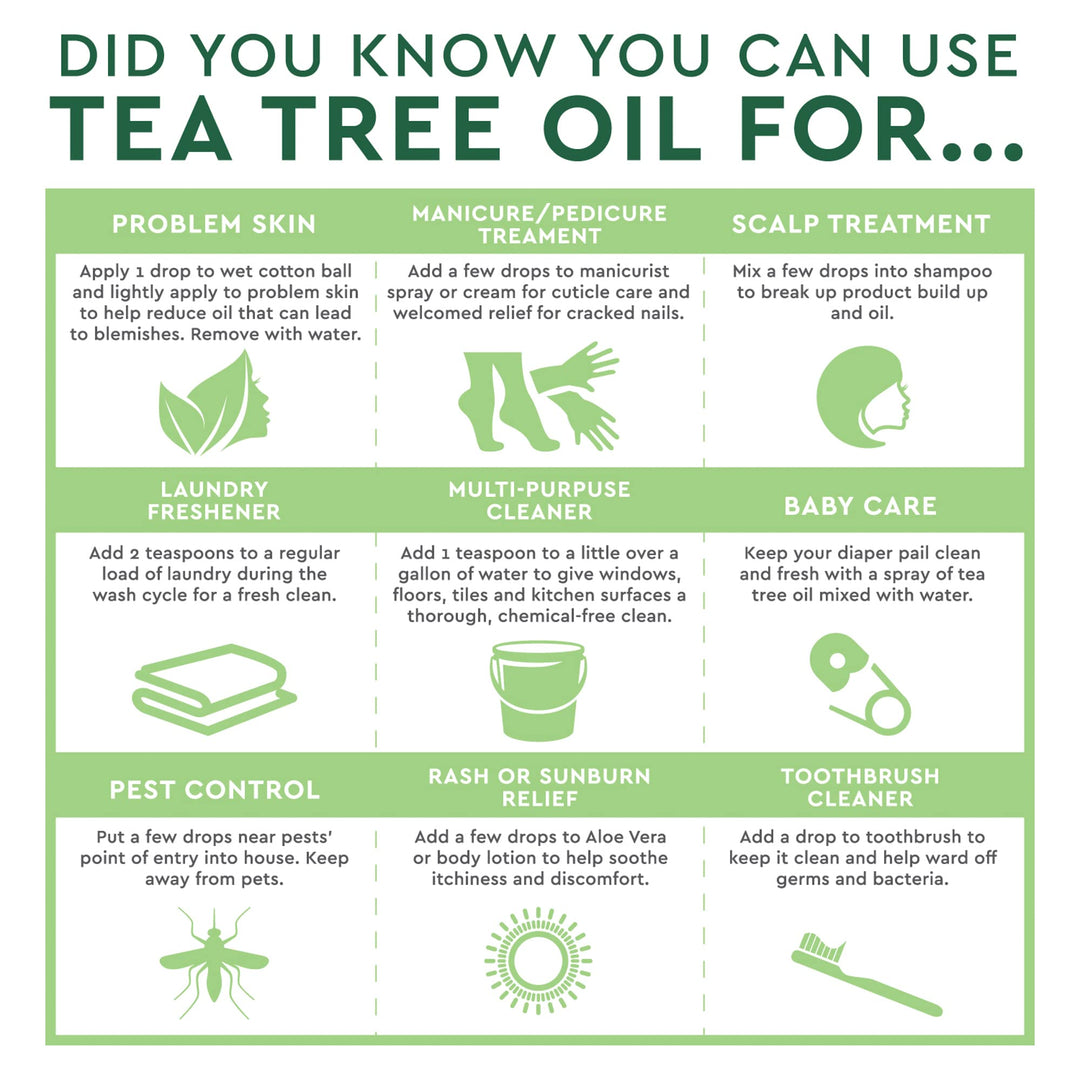 DID YOU KNOW YOU CAN USE
TEA TREE OIL FOR...

PROBLEM SKIN

Apply 1 drop to wet cotton ball and lightly apply to problem skin to help reduce oil that can lead to blemishes. Remove with water.

MANICURE/PEDICURE TREAMENT

Add a few drops to manicurist spray or cream for cuticle care and welcomed relief for cracked nails.

SCALP TREATMENT

Mix a few drops into shampoo to break up product build up and oil.

LAUNDRY FRESHENER

Add 2 teaspoons to a regular load of laundry during the wash cycle for a fresh clean.

MULTI-PURPUSE CLEANER

Add 1 teaspoon to a little over a gallon of water to give windows, floors, tiles and kitchen surfaces a thorough, chemical-free clean.

BABY CARE

Keep your diaper pail clean and fresh with a spray of tea tree oil mixed with water.

PEST CONTROL

Put a few drops near pests' point of entry into house. Keep away from pets.

RASH OR SUNBURN RELIEF

Add a few drops to Aloe Vera or body lotion to help soothe itchiness and discomfort.

TOOTHBRUSH CLEANER

Add a drop to toothbrush to keep it clean and help ward off germs and bacteria.