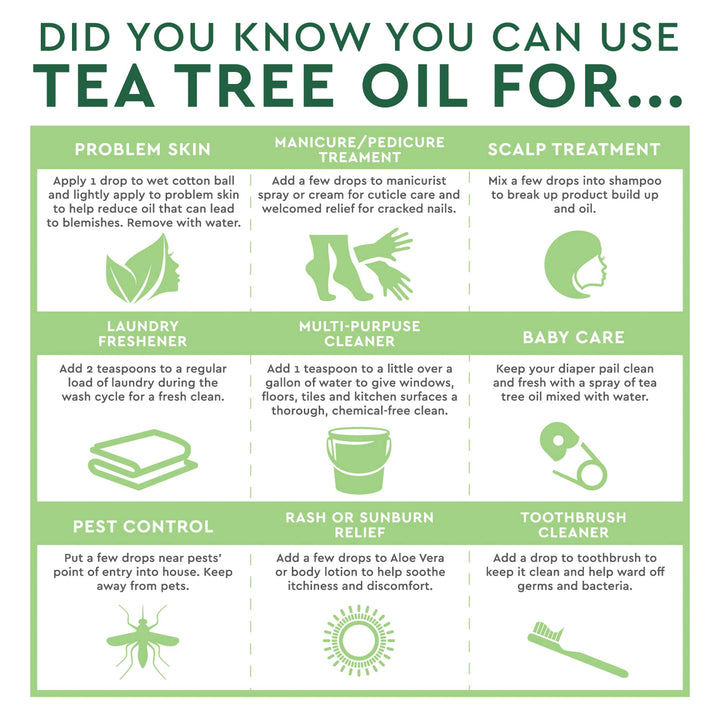 DID YOU KNOW YOU CAN USE
TEA TREE OIL FOR...

PROBLEM SKIN

Apply 1 drop to wet cotton ball and lightly apply to problem skin to help reduce oil that can lead to blemishes. Remove with water.

MANICURE/PEDICURE TREAMENT

Add a few drops to manicurist spray or cream for cuticle care and welcomed relief for cracked nails.

SCALP TREATMENT

Mix a few drops into shampoo to break up product build up and oil.

LAUNDRY FRESHENER

Add 2 teaspoons to a regular load of laundry during the wash cycle for a fresh clean.

MULTI-PURPUSE CLEANER

Add 1 teaspoon to a little over a gallon of water to give windows, floors, tiles and kitchen surfaces a thorough, chemical-free clean.

BABY CARE

Keep your diaper pail clean and fresh with a spray of tea tree oil mixed with water.

PEST CONTROL

Put a few drops near pests' point of entry into house. Keep away from pets.

RASH OR SUNBURN RELIEF

Add a few drops to Aloe Vera or body lotion to help soothe itchiness and discomfort.

TOOTHBRUSH CLEANER

Add a drop to toothbrush to keep it clean and help ward off germs and bacteria.