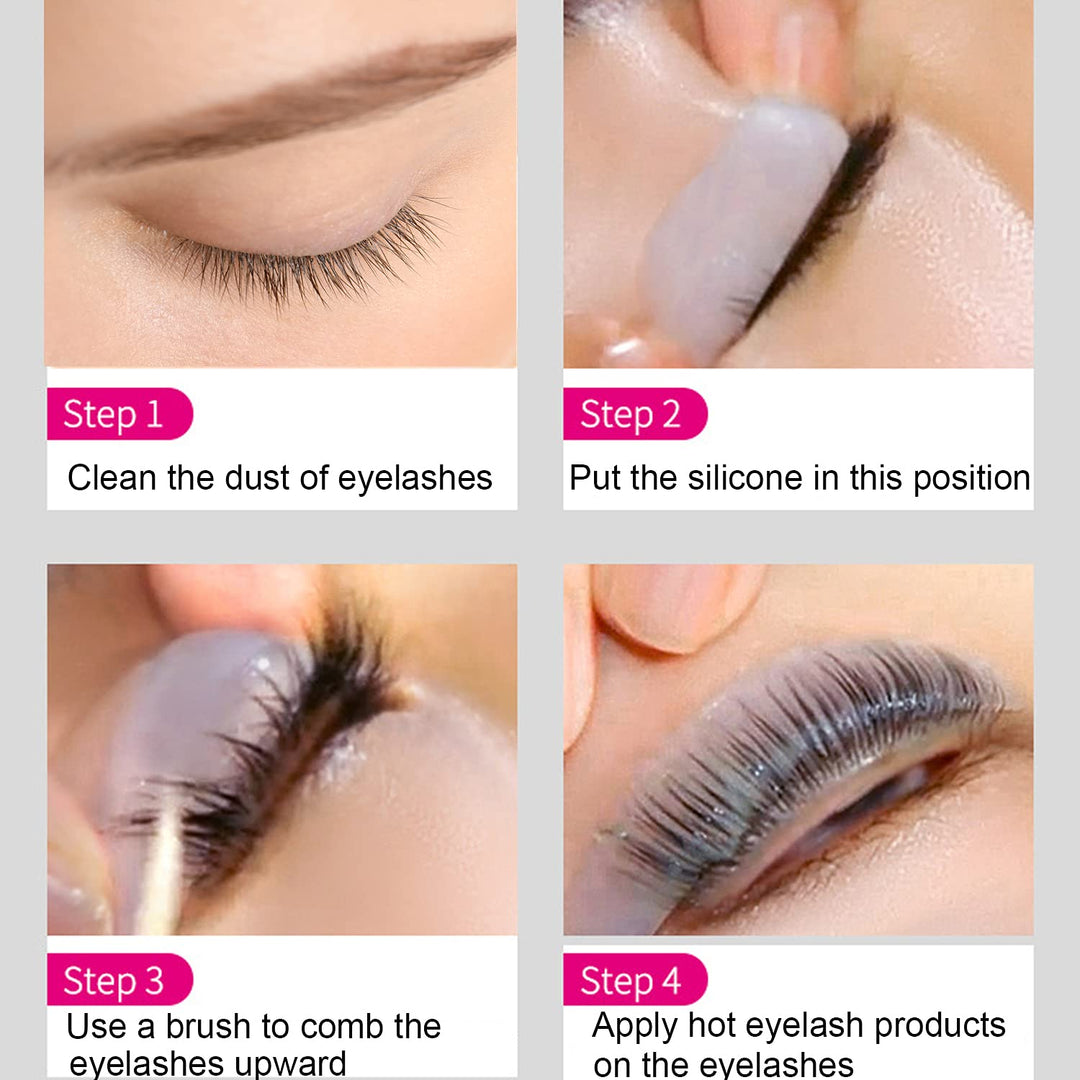 Step 1
Clean the dust of eyelashes

Step 2
Put the silicone in this position

Step 3
Use a brush to comb the eyelashes upward

Step 4
Apply hot eyelash products on the eyelashes