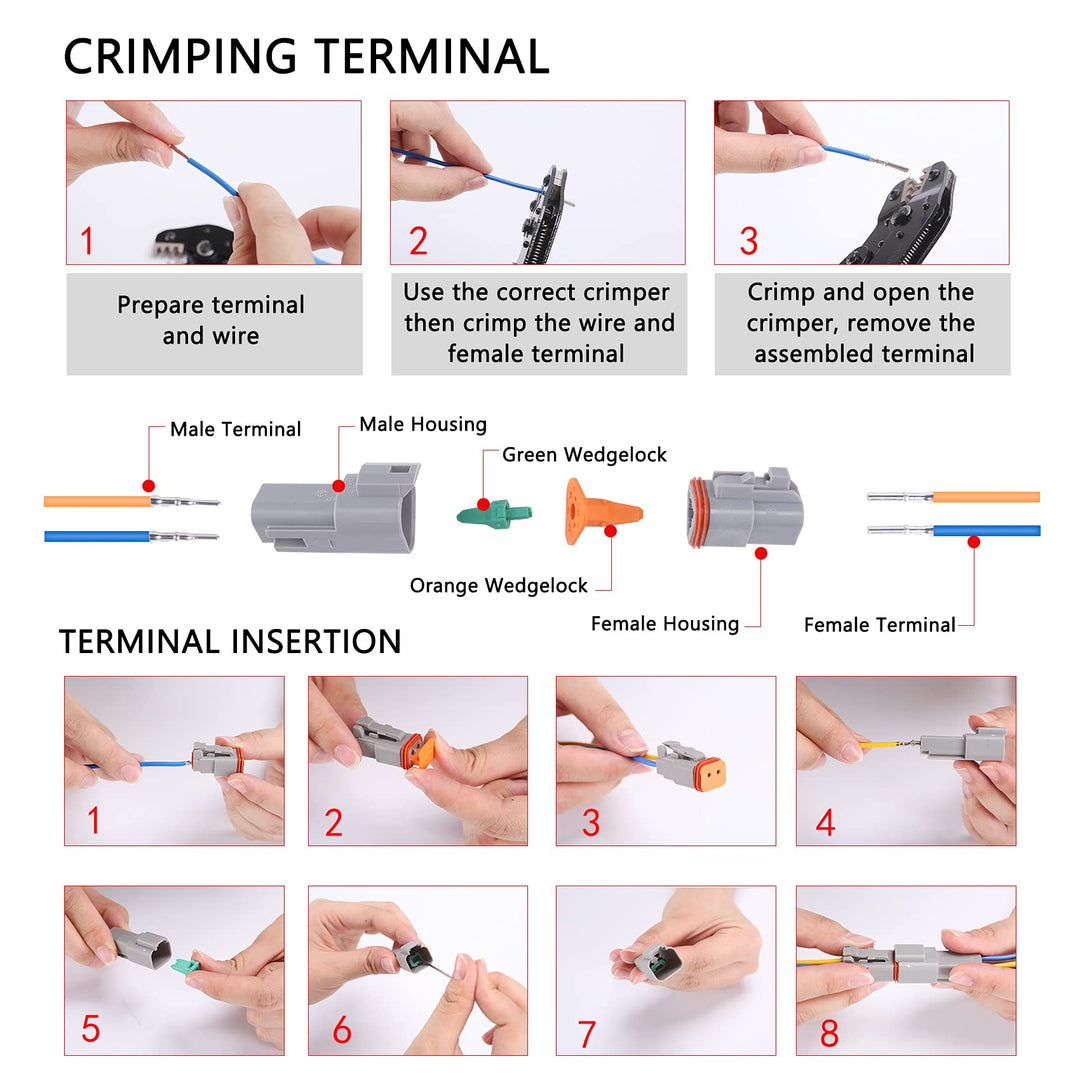 CRIMPING TERMINAL

1

Prepare terminal and wire

2

Use the correct crimper then crimp the wire and female terminal

3

Crimp and open the crimper, remove the assembled terminal

Male Terminal

Male Housing

Green Wedgelock

Orange Wedgelock

Female Housing

Female Terminal

TERMINAL INSERTION

1

2

3

4

5

6

7

8