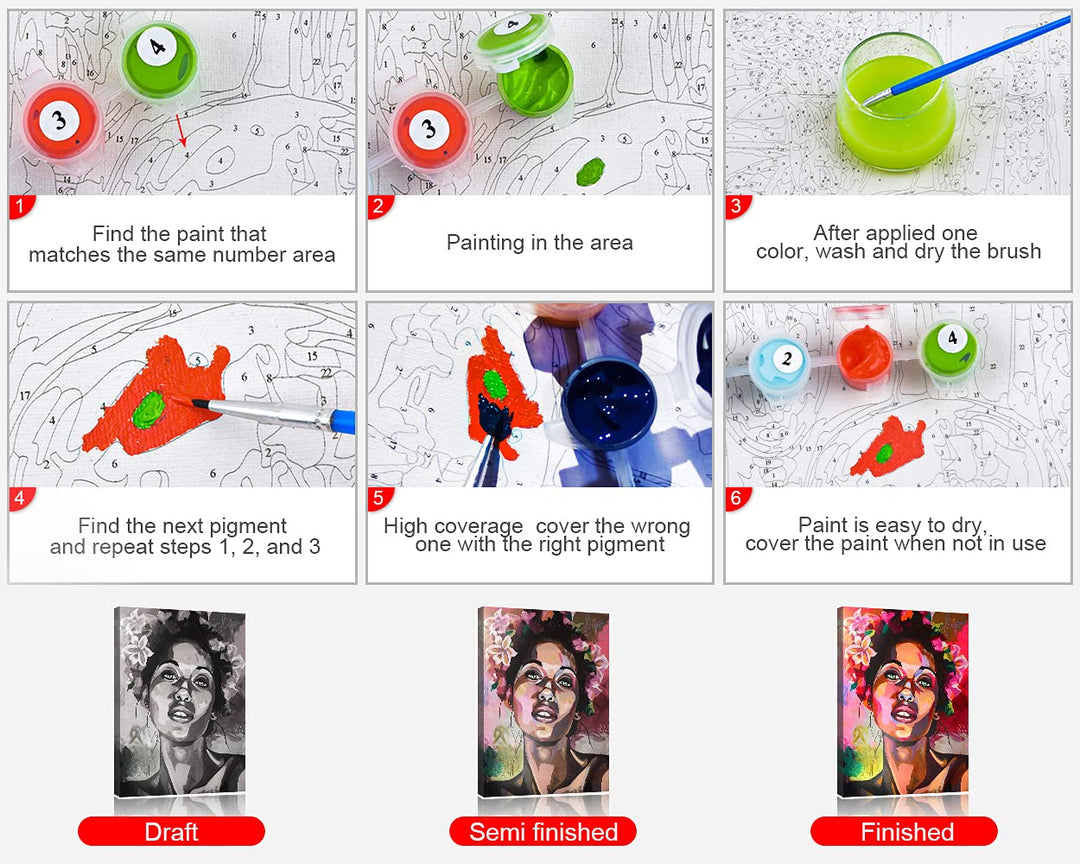 1
Find the paint that matches the same number area

2
Painting in the area

3
After applied one color, wash and dry the brush

4
Find the next pigment and repeat steps 1, 2, and 3

5
High coverage cover the wrong one with the right pigment

6
Paint is easy to dry, cover the paint when not in use

Draft

Semi finished

Finished