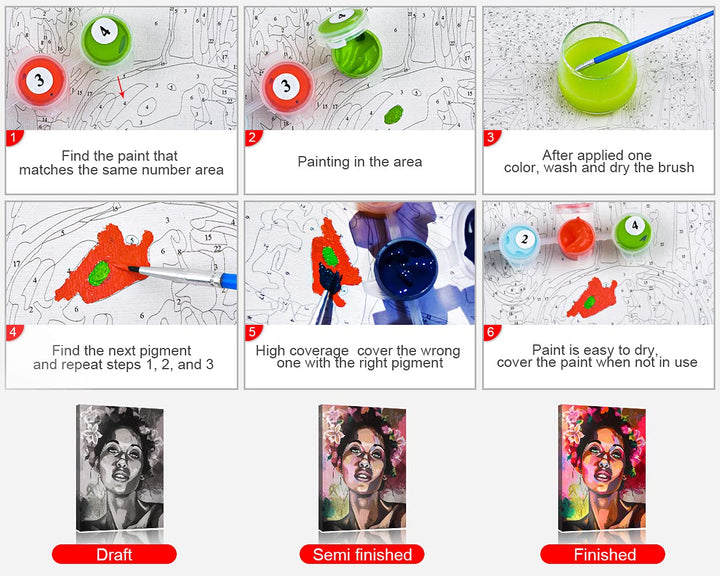 1
Find the paint that matches the same number area

2
Painting in the area

3
After applied one color, wash and dry the brush

4
Find the next pigment and repeat steps 1, 2, and 3

5
High coverage cover the wrong one with the right pigment

6
Paint is easy to dry, cover the paint when not in use

Draft

Semi finished

Finished