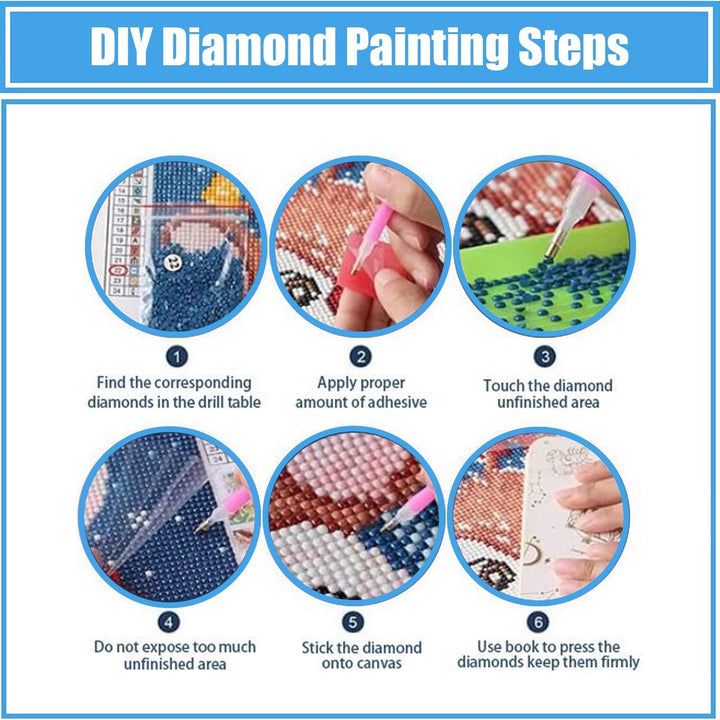 DIY Diamond Painting Steps

1
Find the corresponding diamonds in the drill table

2
Apply proper amount of adhesive

3
Touch the diamond unfinished area

4
Do not expose too much unfinished area

5
Stick the diamond onto canvas

6
Use book to press the diamonds keep them firmly