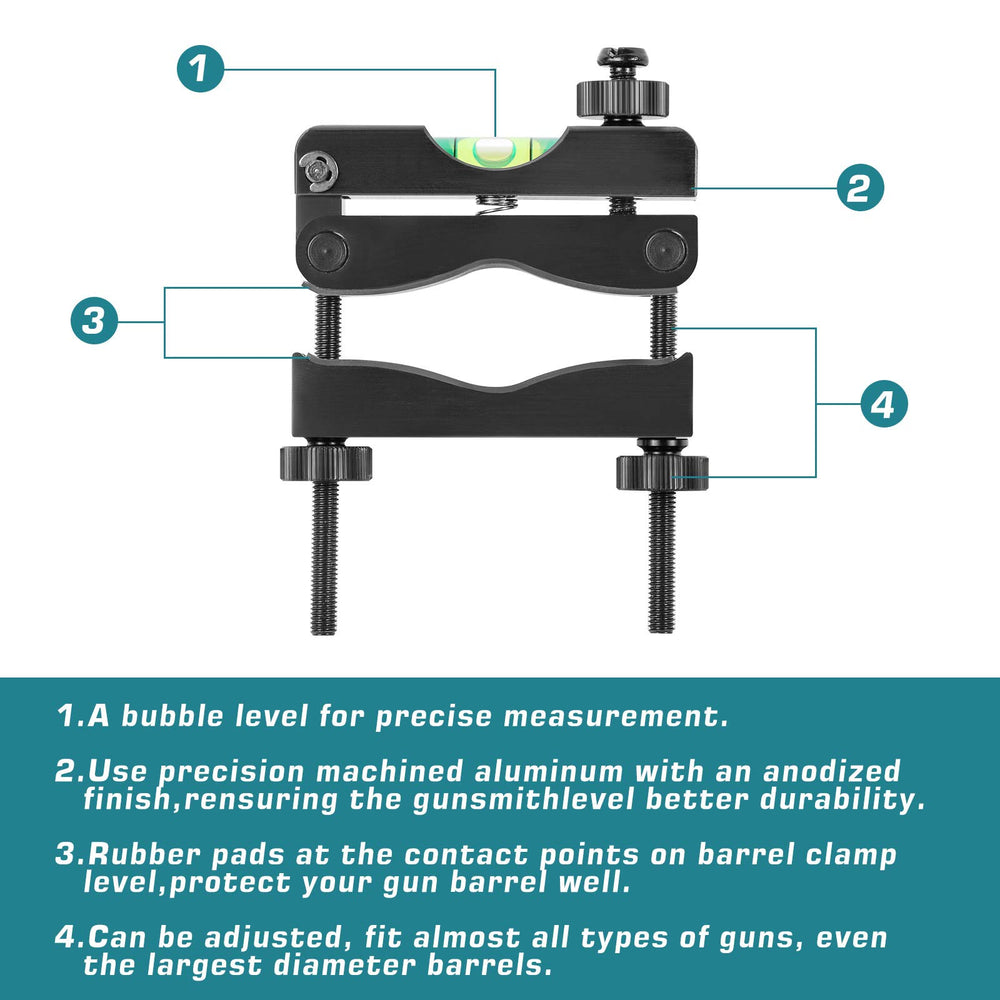 1

2

3

4

1.A bubble level for precise measurement.

2.Use precision machined aluminum with an anodized finish,rensuring the gunsmithlevel better durability.

3.Rubber pads at the contact points on barrel clamp level,protect your gun barrel well.

4.Can be adjusted, fit almost all types of guns, even the largest diameter barrels.