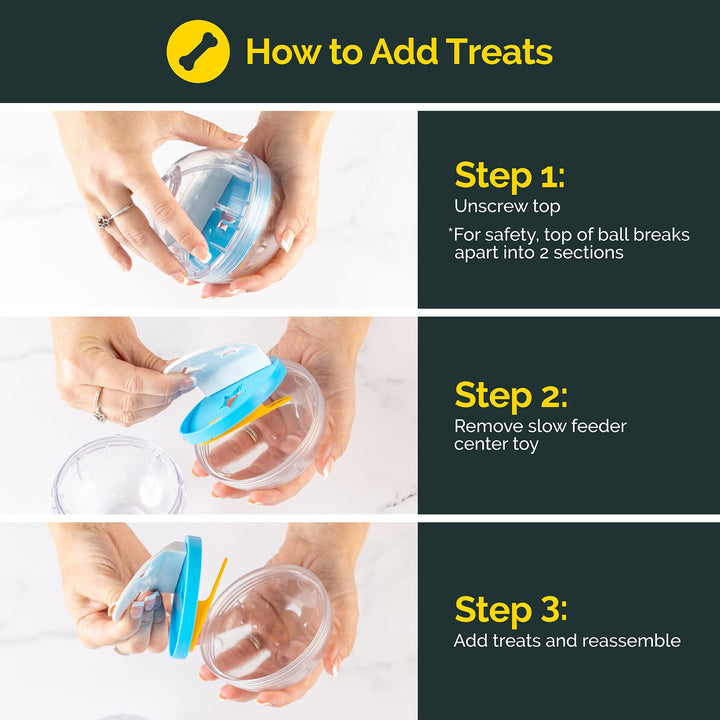 How to Add Treats

Step 1:
Unscrew top
*For safety, top of ball breaks apart into 2 sections

Step 2:
Remove slow feeder center toy

Step 3:
Add treats and reassemble