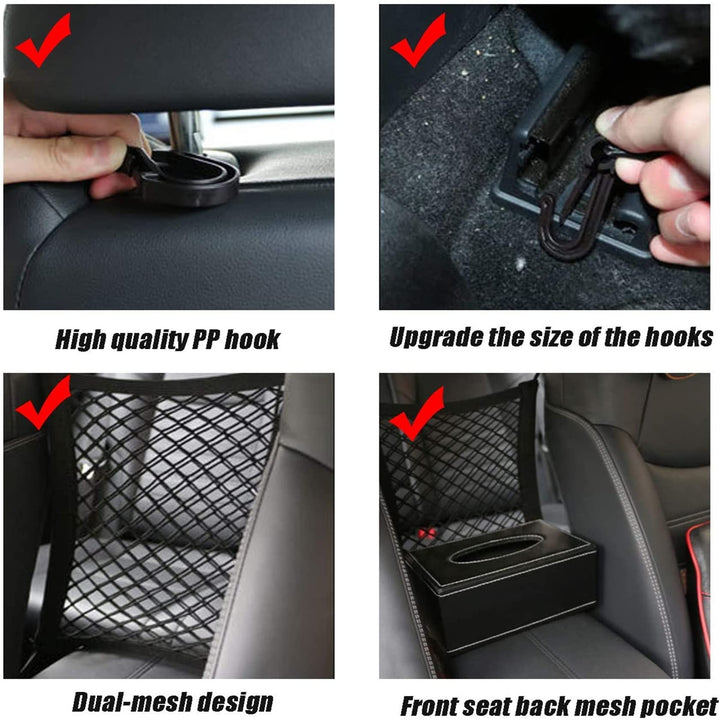 High quality PP hook

Upgrade the size of the hooks

Dual-mesh design

Front seat back mesh pocket