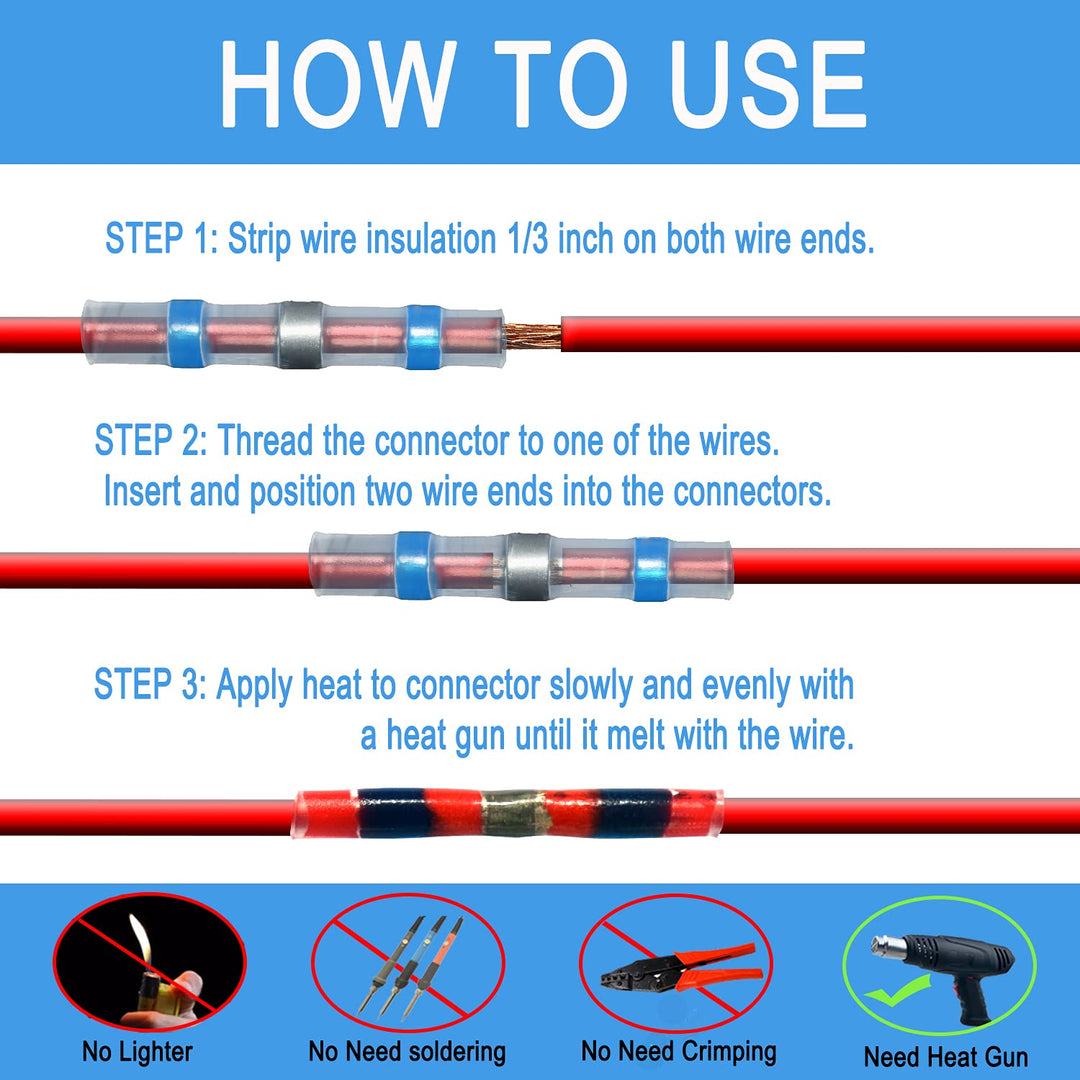 HOW TO USE

STEP 1: Strip wire insulation 1/3 inch on both wire ends.

STEP 2: Thread the connector to one of the wires. Insert and position two wire ends into the connectors.

STEP 3: Apply heat to connector slowly and evenly with a heat gun until it melt with the wire.

No Lighter

No Need soldering

No Need Crimping

Need Heat Gun