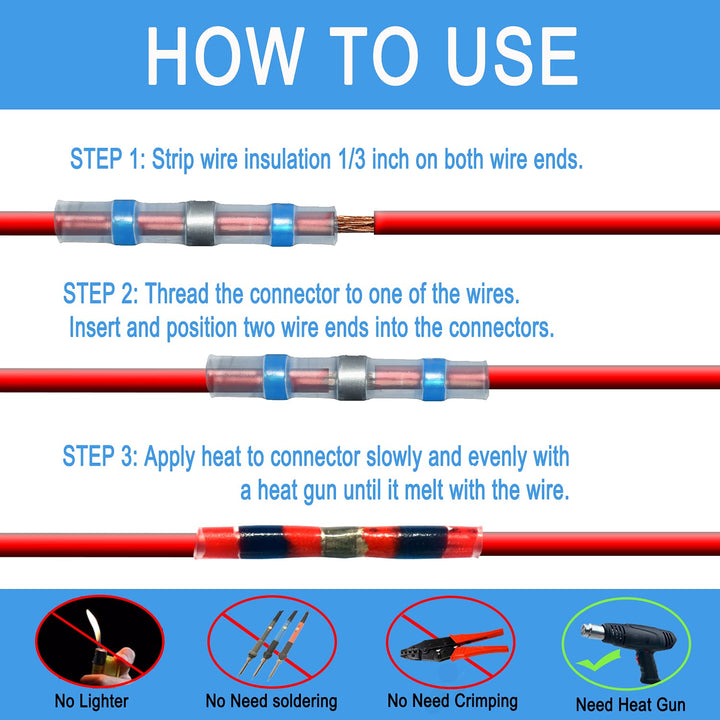 HOW TO USE

STEP 1: Strip wire insulation 1/3 inch on both wire ends.

STEP 2: Thread the connector to one of the wires. Insert and position two wire ends into the connectors.

STEP 3: Apply heat to connector slowly and evenly with a heat gun until it melt with the wire.

No Lighter

No Need soldering

No Need Crimping

Need Heat Gun