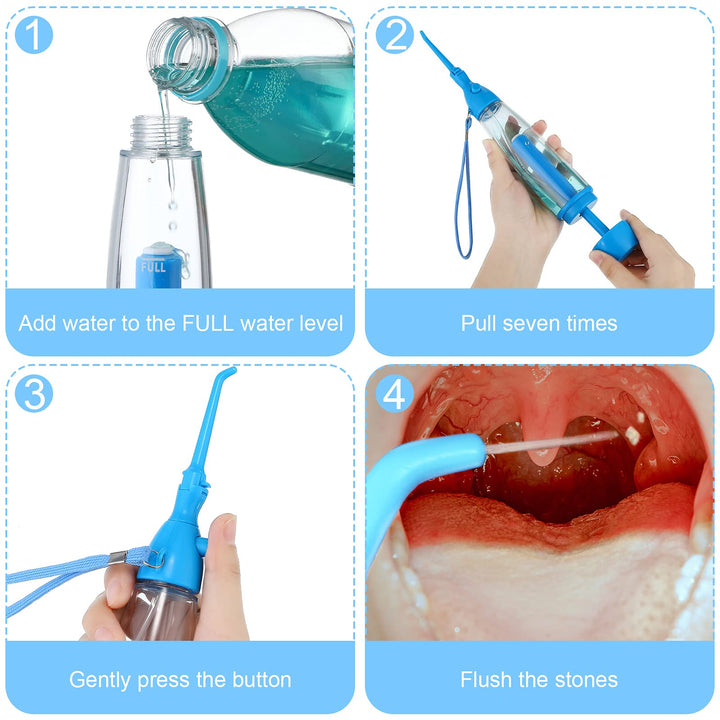 1

FULL

Add water to the FULL water level

2

Pull seven times

3

Gently press the button

4

Flush the stones