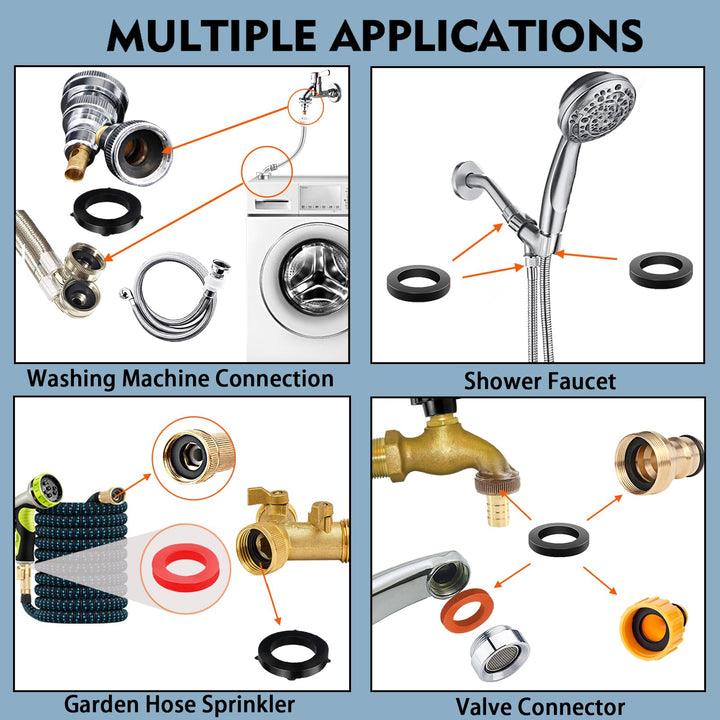 MULTIPLE APPLICATIONS

Washing Machine Connection

Shower Faucet

Garden Hose Sprinkler

Valve Connector