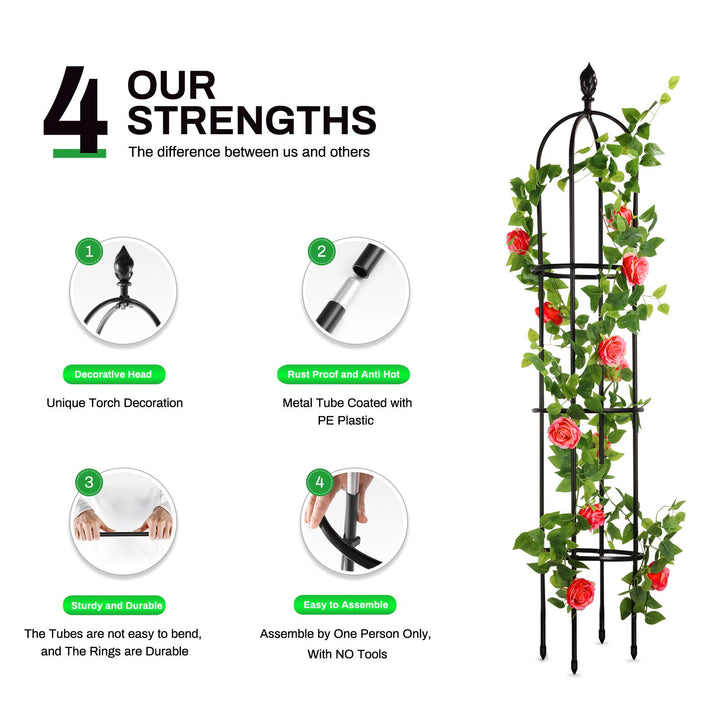 4 OUR STRENGTHS
The difference between us and others

1
Decorative Head
Unique Torch Decoration

2
Rust Proof and Anti Hot
Metal Tube Coated with PE Plastic

3
Sturdy and Durable
The Tubes are not easy to bend, and The Rings are Durable

4
Easy to Assemble
Assemble by One Person Only, With NO Tools