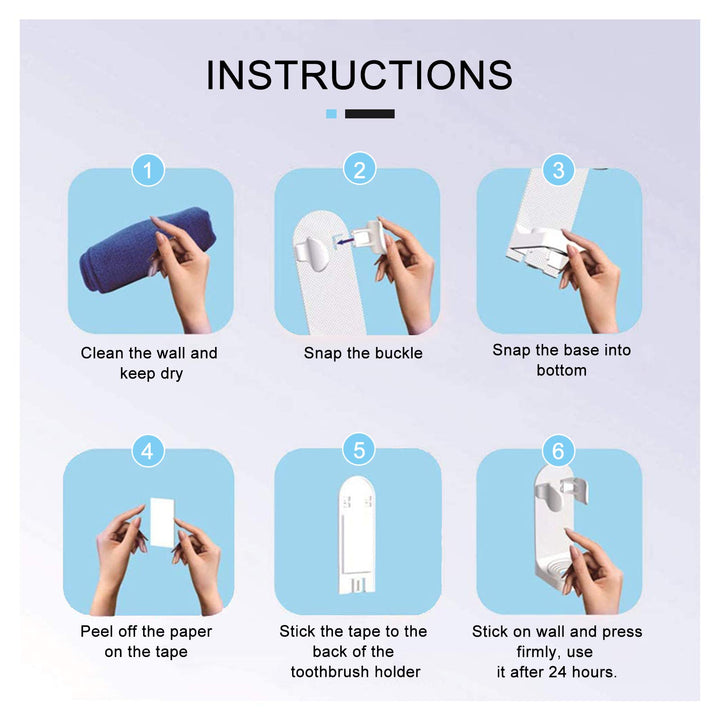 INSTRUCTIONS

1
Clean the wall and keep dry

2
Snap the buckle

3
Snap the base into bottom

4
Peel off the paper on the tape

5
Stick the tape to the back of the toothbrush holder

6
Stick on wall and press firmly, use it after 24 hours.