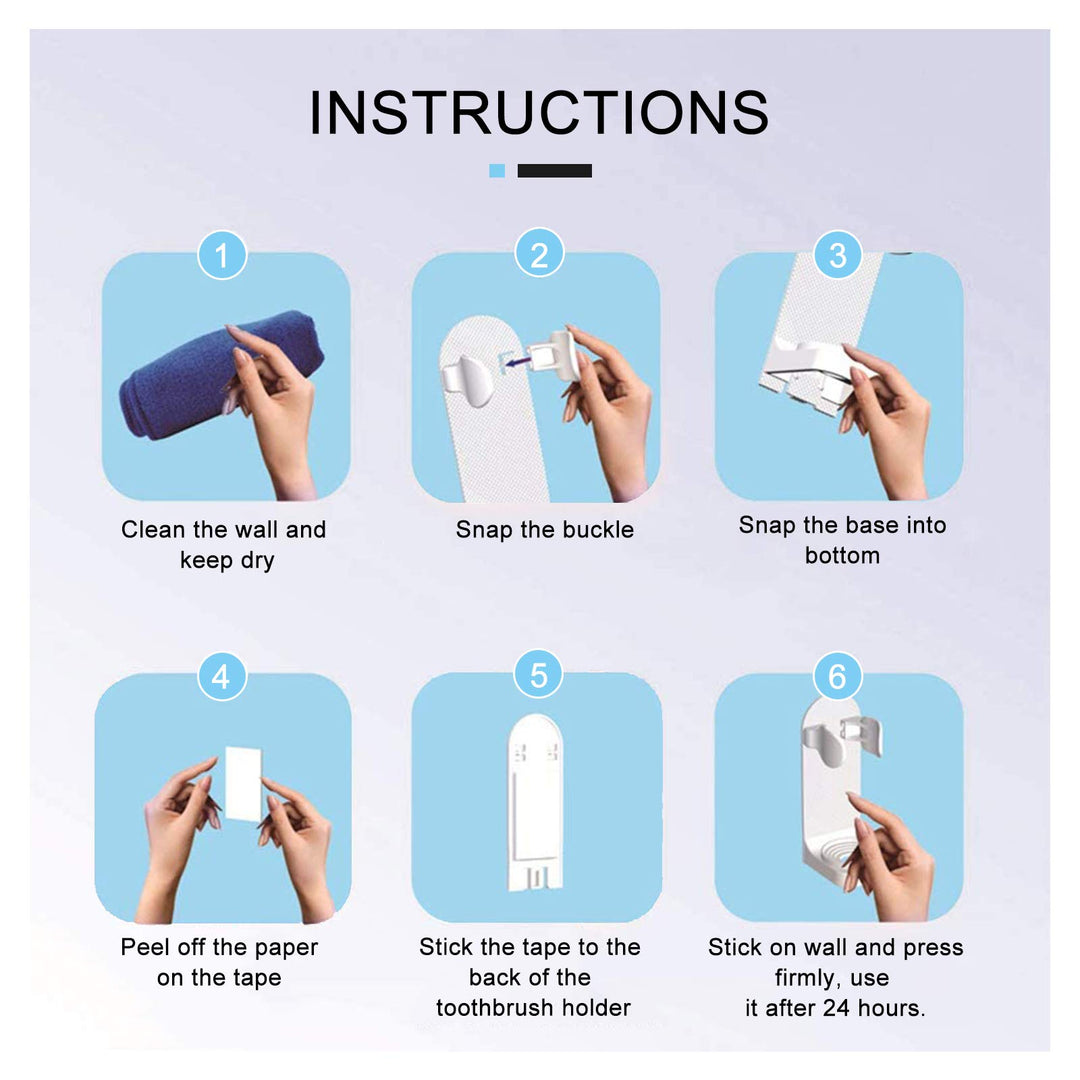 INSTRUCTIONS

1
Clean the wall and keep dry

2
Snap the buckle

3
Snap the base into bottom

4
Peel off the paper on the tape

5
Stick the tape to the back of the toothbrush holder

6
Stick on wall and press firmly, use it after 24 hours.