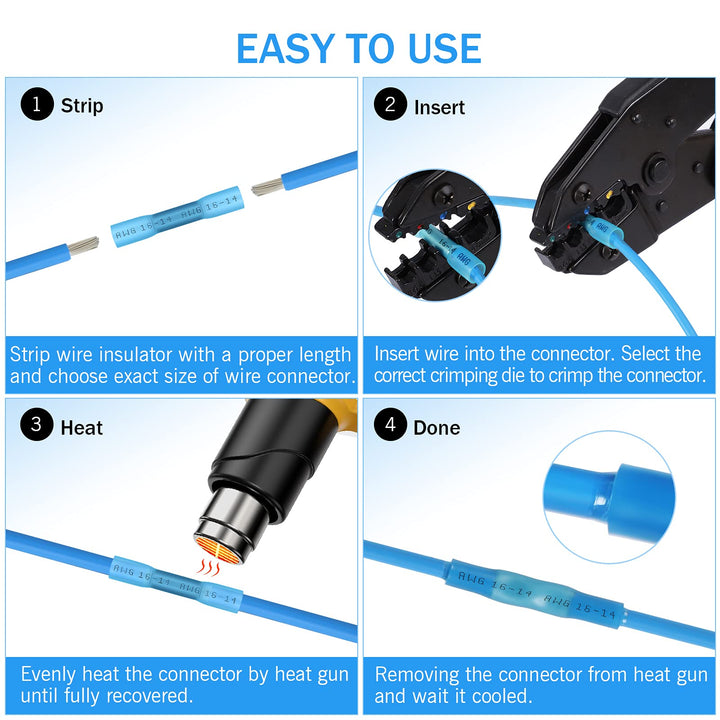 EASY TO USE

1 Strip

AWG 16-14 AWG 16-14

Strip wire insulator with a proper length and choose exact size of wire connector.

2 Insert

16-14 AWG

AWG

Insert wire into the connector. Select the correct crimping die to crimp the connector.

3 Heat

AWG 16-14 AWG 16-14

Evenly heat the connector by heat gun until fully recovered.

4 Done

AWG 16-14 AWG 16-14

Removing the connector from heat gun and wait it cooled.