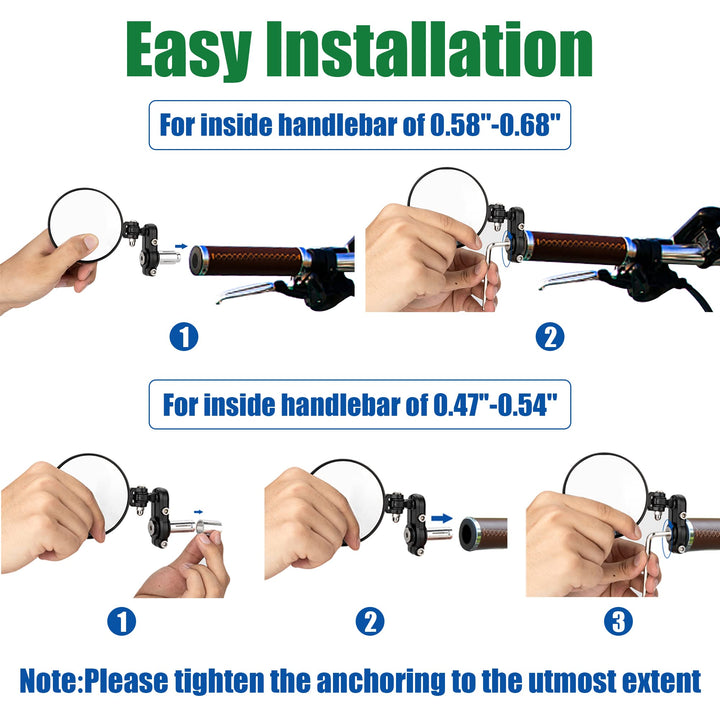 Easy Installation

For inside handlebar of 0.58"-0.68"

1

2

For inside handlebar of 0.47"-0.54"

1

2

3

Note:Please tighten the anchoring to the utmost extent