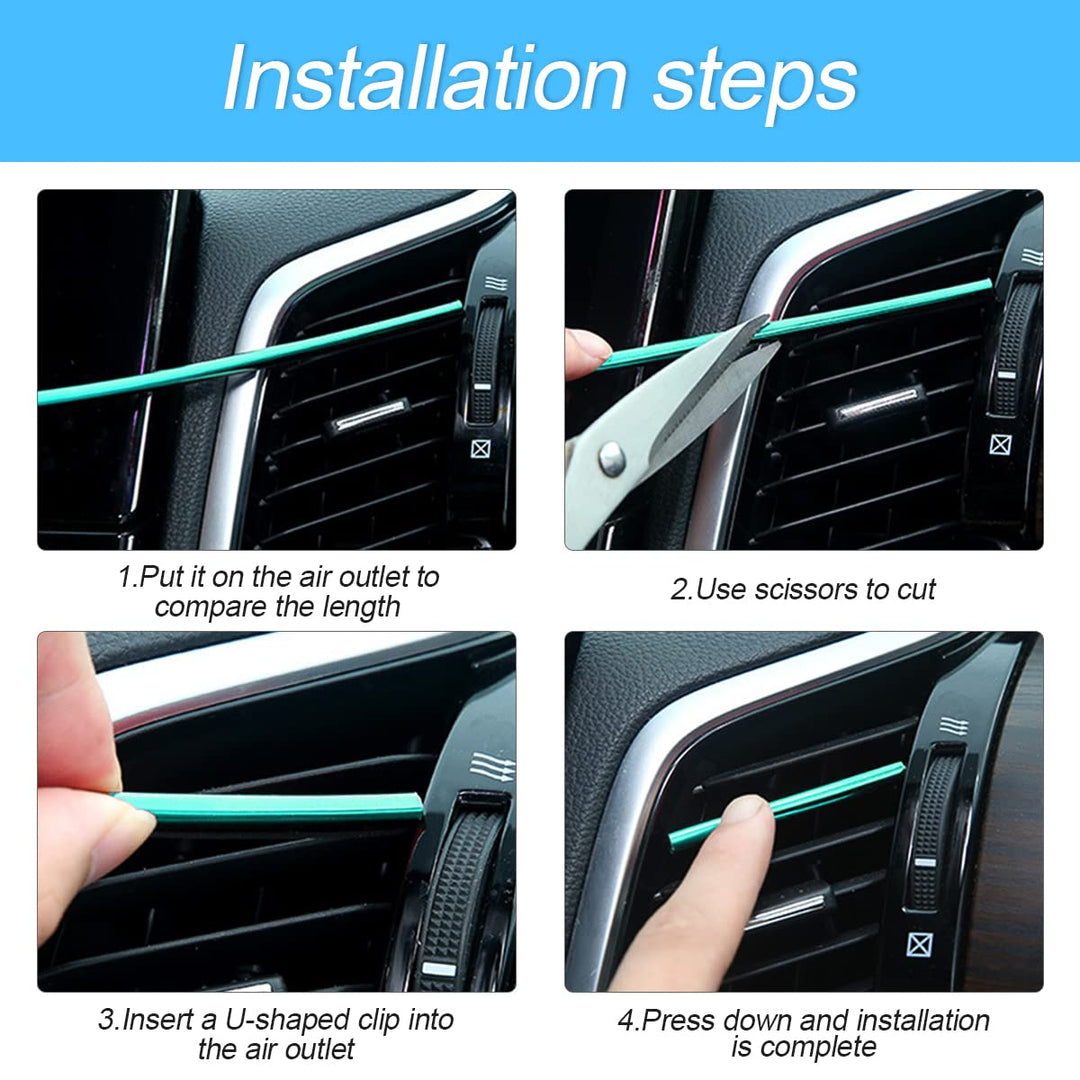 Installation steps

1.Put it on the air outlet to compare the length

2.Use scissors to cut

3.Insert a U-shaped clip into the air outlet

4.Press down and installation is complete